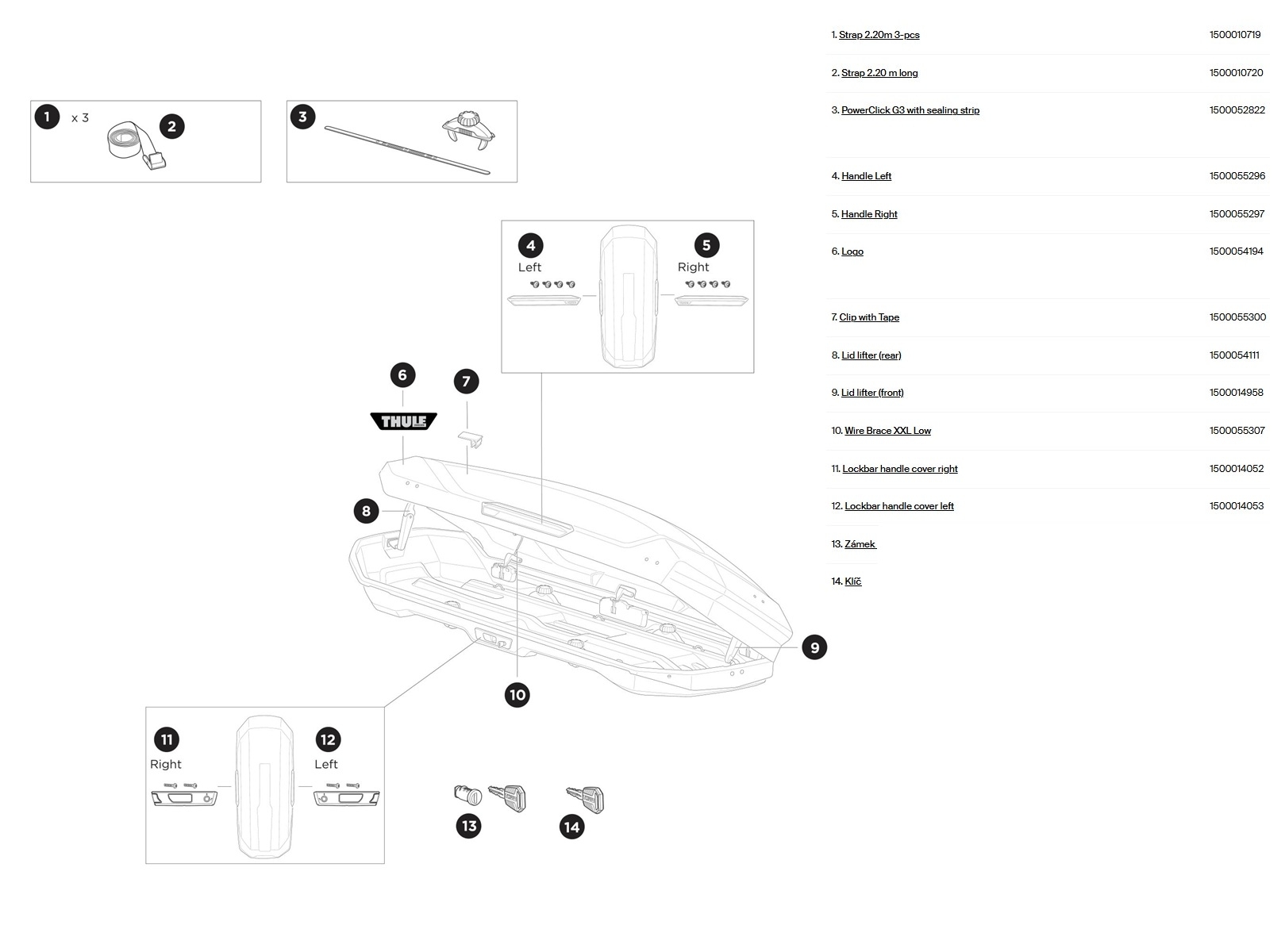 1 x 3
2
3
4 Left
5 Right
6
THULE
7
8
9
10
11 Right
12 Left
13
14

| | |
|---|---|
| 1. Strap 2.20m 3-pcs | 1500010719 |
| 2. Strap 2.20 m long | 1500010720 |
| 3. PowerClick G3 with sealing strip | 1500052822 |
| 4. Handle Left | 1500055296 |
| 5. Handle Right | 1500055297 |
| 6. Logo | 1500054194 |
| 7. Clip with Tape | 1500055300 |
| 8. Lid lifter (rear) | 1500054111 |
| 9. Lid lifter (front) | 1500014958 |
| 10. Wire Brace XXL Low | 1500055307 |
| 11. Lockbar handle cover right | 1500014052 |
| 12. Lockbar handle cover left | 1500014053 |
| 13. Zámek | |
| 14. Klíč | |