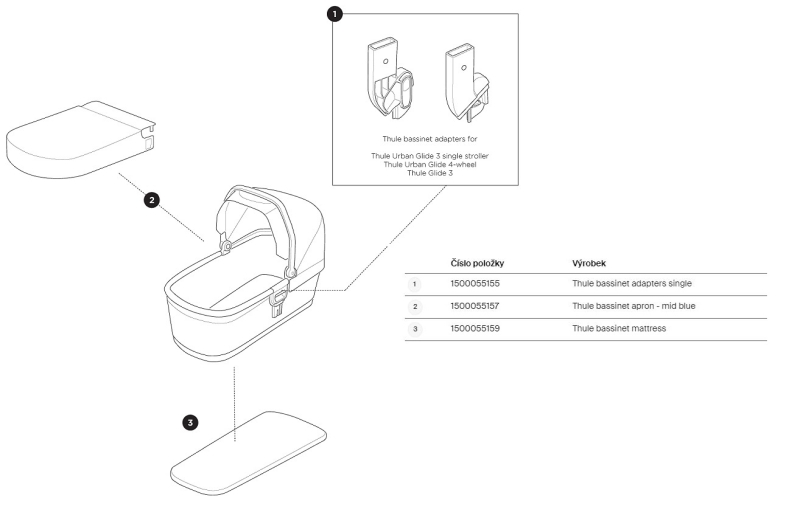 1

Thule bassinet adapters for

Thule Urban Glide 3 single stroller
Thule Urban Glide 4-wheel
Thule Glide 3

2

3

| | Číslo položky | Výrobek |
|---|---|---|
| 1 | 1500055155 | Thule bassinet adapters single |
| 2 | 1500055157 | Thule bassinet apron - mid blue |
| 3 | 1500055159 | Thule bassinet mattress |