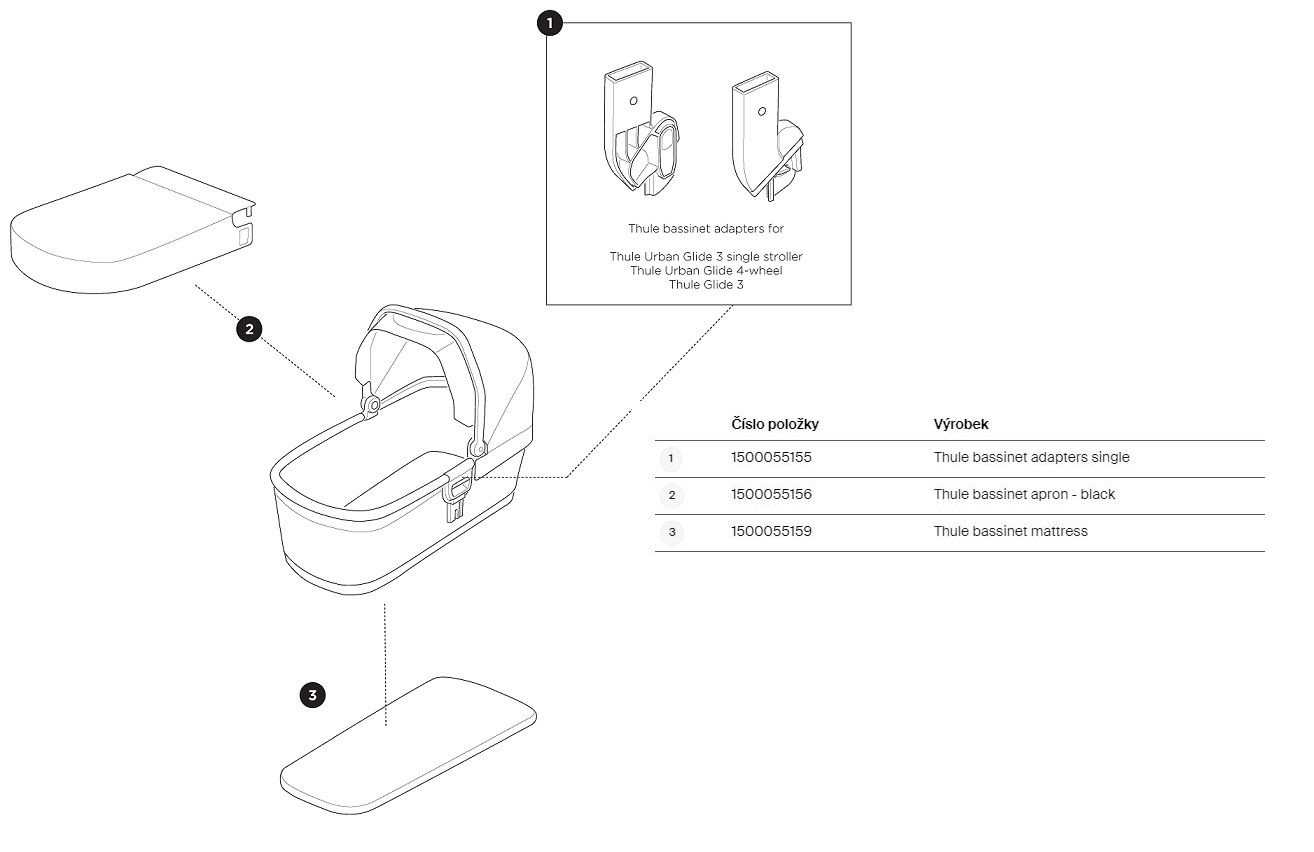 1

Thule bassinet adapters for

Thule Urban Glide 3 single stroller
Thule Urban Glide 4-wheel
Thule Glide 3

2

3

| | Číslo položky | Výrobek |
|---|---|---|
| 1 | 1500055155 | Thule bassinet adapters single |
| 2 | 1500055156 | Thule bassinet apron - black |
| 3 | 1500055159 | Thule bassinet mattress |