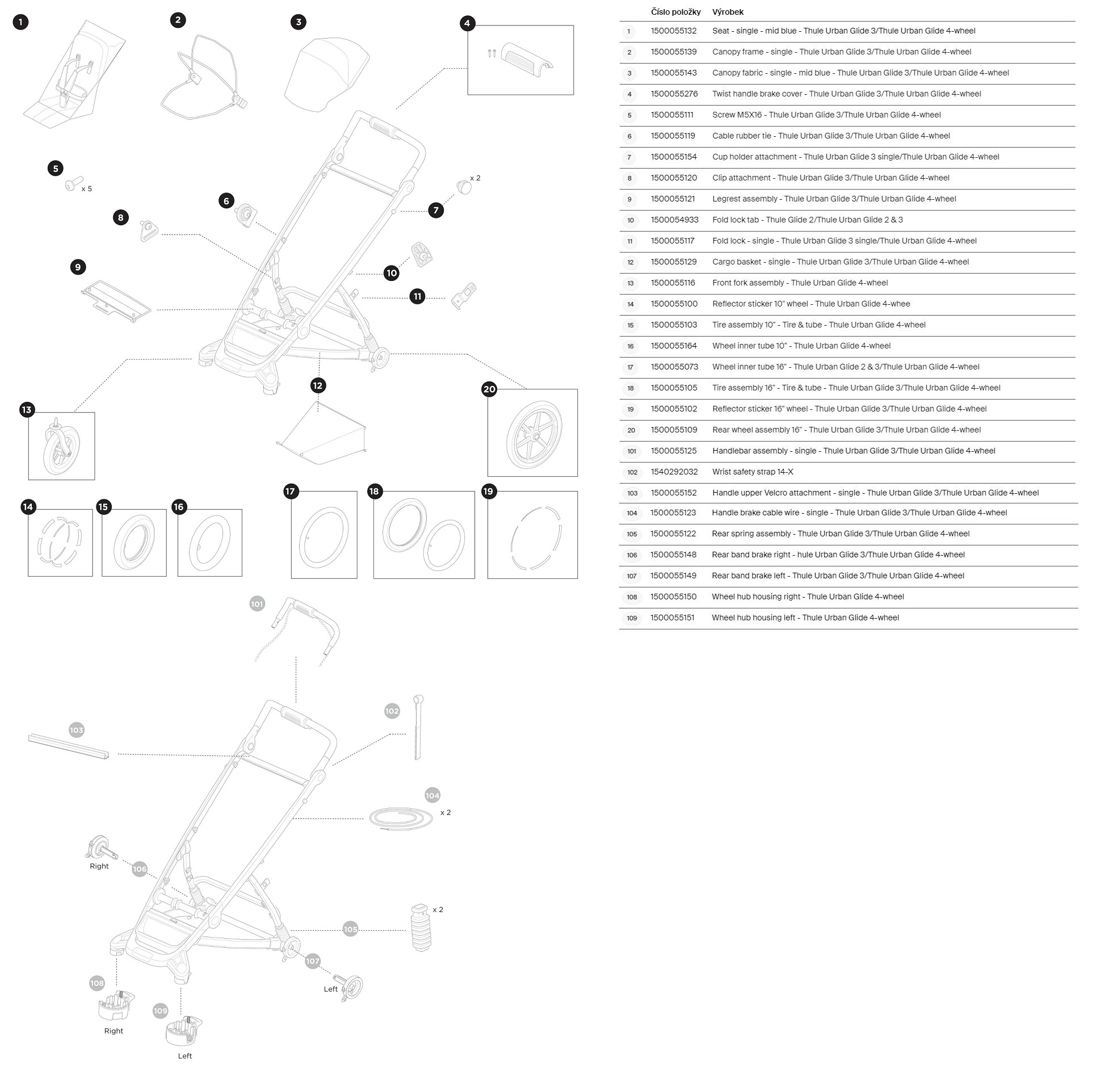 1
2
3
4
5
x 5
6
7
x 2
8
9
10
11
12
13
20
14
15
16
17
18
19

101
102
103
104
x 2
Right
106
105
x 2
107
Left
108
Right
109
Left

| | Číslo položky | Výrobek |
|---|---|---|
| 1 | 1500055132 | Seat - single - mid blue - Thule Urban Glide 3/Thule Urban Glide 4-wheel |
| 2 | 1500055139 | Canopy frame - single - Thule Urban Glide 3/Thule Urban Glide 4-wheel |
| 3 | 1500055143 | Canopy fabric - single - mid blue - Thule Urban Glide 3/Thule Urban Glide 4-wheel |
| 4 | 1500055276 | Twist handle brake cover - Thule Urban Glide 3/Thule Urban Glide 4-wheel |
| 5 | 1500055111 | Screw M5X16 - Thule Urban Glide 3/Thule Urban Glide 4-wheel |
| 6 | 1500055119 | Cable rubber tie - Thule Urban Glide 3/Thule Urban Glide 4-wheel |
| 7 | 1500055154 | Cup holder attachment - Thule Urban Glide 3 single/Thule Urban Glide 4-wheel |
| 8 | 1500055120 | Clip attachment - Thule Urban Glide 3/Thule Urban Glide 4-wheel |
| 9 | 1500055121 | Legrest assembly - Thule Urban Glide 3/Thule Urban Glide 4-wheel |
| 10 | 1500054933 | Fold lock tab - Thule Glide 2/Thule Urban Glide 2 & 3 |
| 11 | 1500055117 | Fold lock - single - Thule Urban Glide 3 single/Thule Urban Glide 4-wheel |
| 12 | 1500055129 | Cargo basket - single - Thule Urban Glide 3/Thule Urban Glide 4-wheel |
| 13 | 1500055116 | Front fork assembly - Thule Urban Glide 4-wheel |
| 14 | 1500055100 | Reflector sticker 10" wheel - Thule Urban Glide 4-whee |
| 15 | 1500055103 | Tire assembly 10" - Tire & tube - Thule Urban Glide 4-wheel |
| 16 | 1500055164 | Wheel inner tube 10" - Thule Urban Glide 4-wheel |
| 17 | 1500055073 | Wheel inner tube 16" - Thule Urban Glide 2 & 3/Thule Urban Glide 4-wheel |
| 18 | 1500055105 | Tire assembly 16" - Tire & tube - Thule Urban Glide 3/Thule Urban Glide 4-wheel |
| 19 | 1500055102 | Reflector sticker 16" wheel - Thule Urban Glide 3/Thule Urban Glide 4-wheel |
| 20 | 1500055109 | Rear wheel assembly 16" - Thule Urban Glide 3/Thule Urban Glide 4-wheel |
| 101 | 1500055125 | Handlebar assembly - single - Thule Urban Glide 3/Thule Urban Glide 4-wheel |
| 102 | 1540292032 | Wrist safety strap 14-X |
| 103 | 1500055152 | Handle upper Velcro attachment - single - Thule Urban Glide 3/Thule Urban Glide 4-wheel |
| 104 | 1500055123 | Handle brake cable wire - single - Thule Urban Glide 3/Thule Urban Glide 4-wheel |
| 105 | 1500055122 | Rear spring assembly - Thule Urban Glide 3/Thule Urban Glide 4-wheel |
| 106 | 1500055148 | Rear band brake right - hule Urban Glide 3/Thule Urban Glide 4-wheel |
| 107 | 1500055149 | Rear band brake left - Thule Urban Glide 3/Thule Urban Glide 4-wheel |
| 108 | 1500055150 | Wheel hub housing right - Thule Urban Glide 4-wheel |
| 109 | 1500055151 | Wheel hub housing left - Thule Urban Glide 4-wheel |