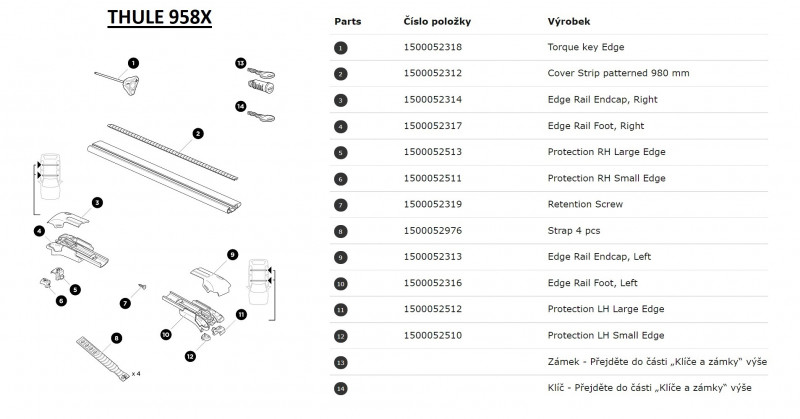 THULE 958X

1
13
14
2
3
4
5
6
7
8
x 4
9
10
11
12

| Parts | Číslo položky | Výrobek |
|---|---|---|
| 1 | 1500052318 | Torque key Edge |
| 2 | 1500052312 | Cover Strip patterned 980 mm |
| 3 | 1500052314 | Edge Rail Endcap, Right |
| 4 | 1500052317 | Edge Rail Foot, Right |
| 5 | 1500052513 | Protection RH Large Edge |
| 6 | 1500052511 | Protection RH Small Edge |
| 7 | 1500052319 | Retention Screw |
| 8 | 1500052976 | Strap 4 pcs |
| 9 | 1500052313 | Edge Rail Endcap, Left |
| 10 | 1500052316 | Edge Rail Foot, Left |
| 11 | 1500052512 | Protection LH Large Edge |
| 12 | 1500052510 | Protection LH Small Edge |
| 13 | | Zámek - Přejděte do části „Klíče a zámky" výše |
| 14 | | Klíč - Přejděte do části „Klíče a zámky" výše |