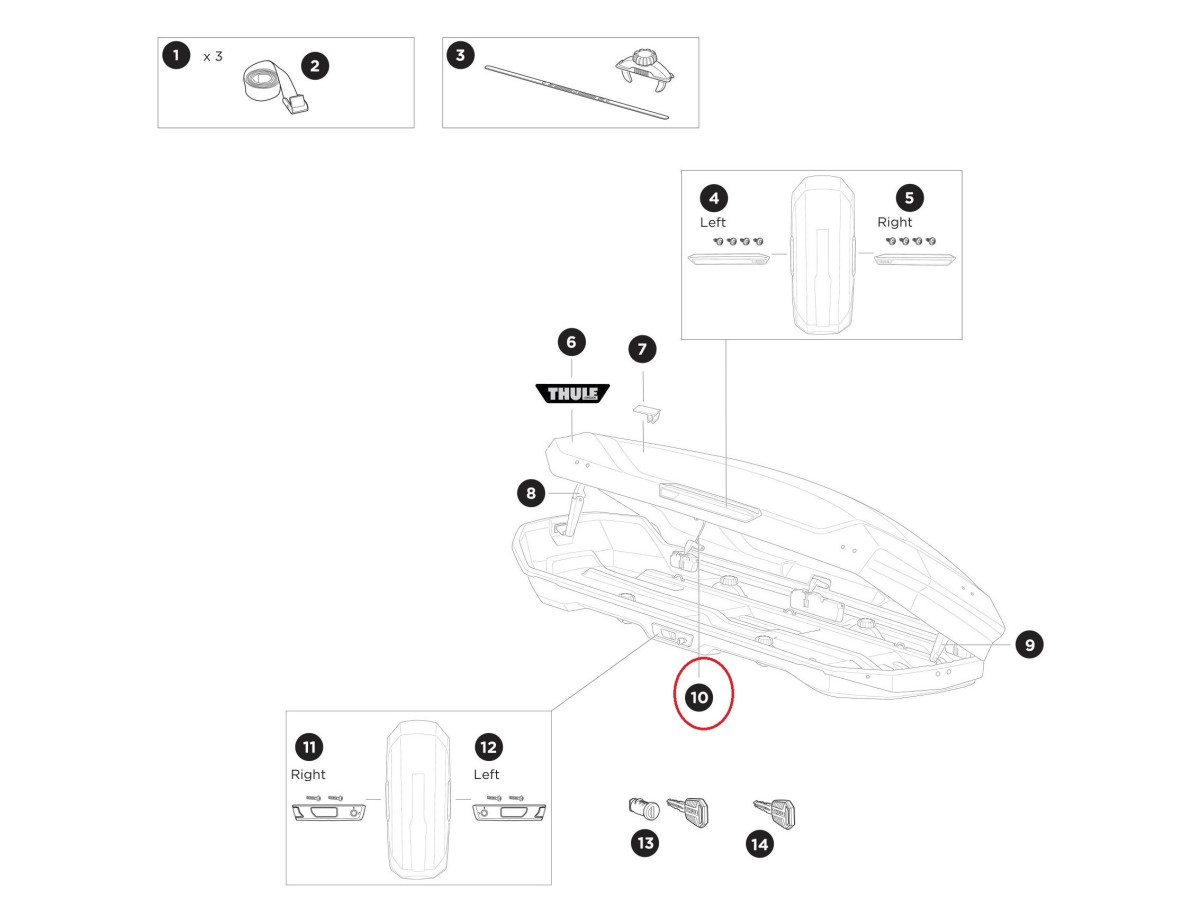 1 x 3
2
3
4
Left
5
Right
6
THULE
7
8
9
10
11
Right
12
Left
13
14