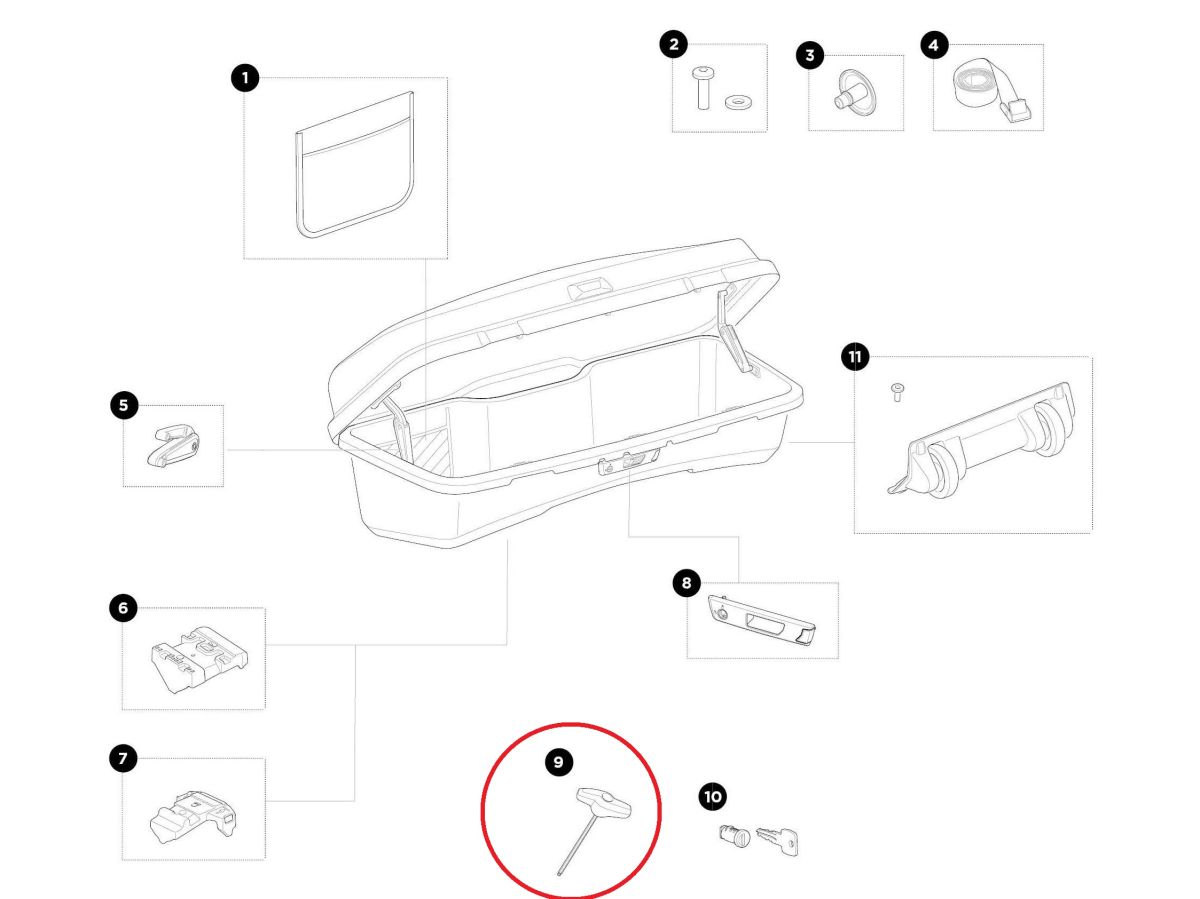 1
2
3
4
5
11
6
8
7
9
10