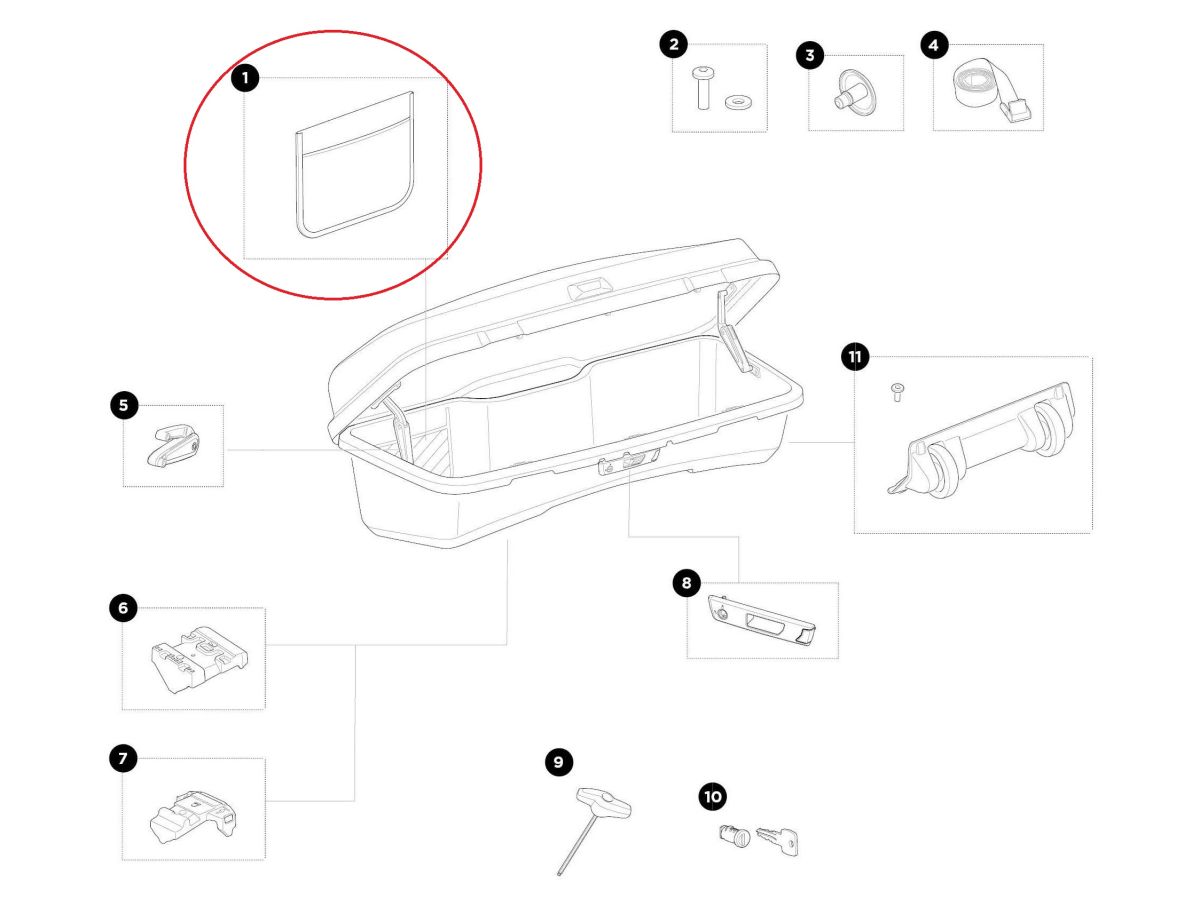 1
2
3
4
5
11
6
8
7
9
10