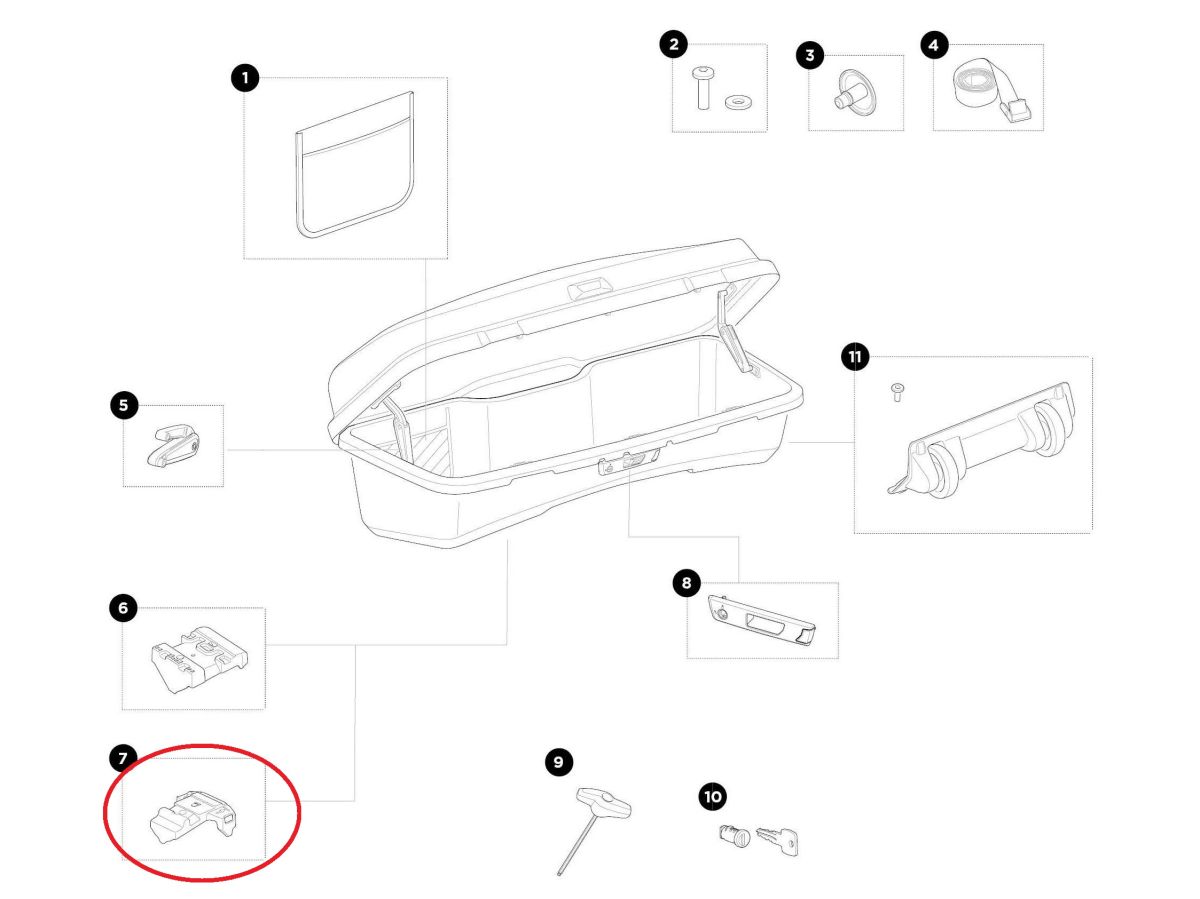 1
2
3
4
5
11
6
8
7
9
10