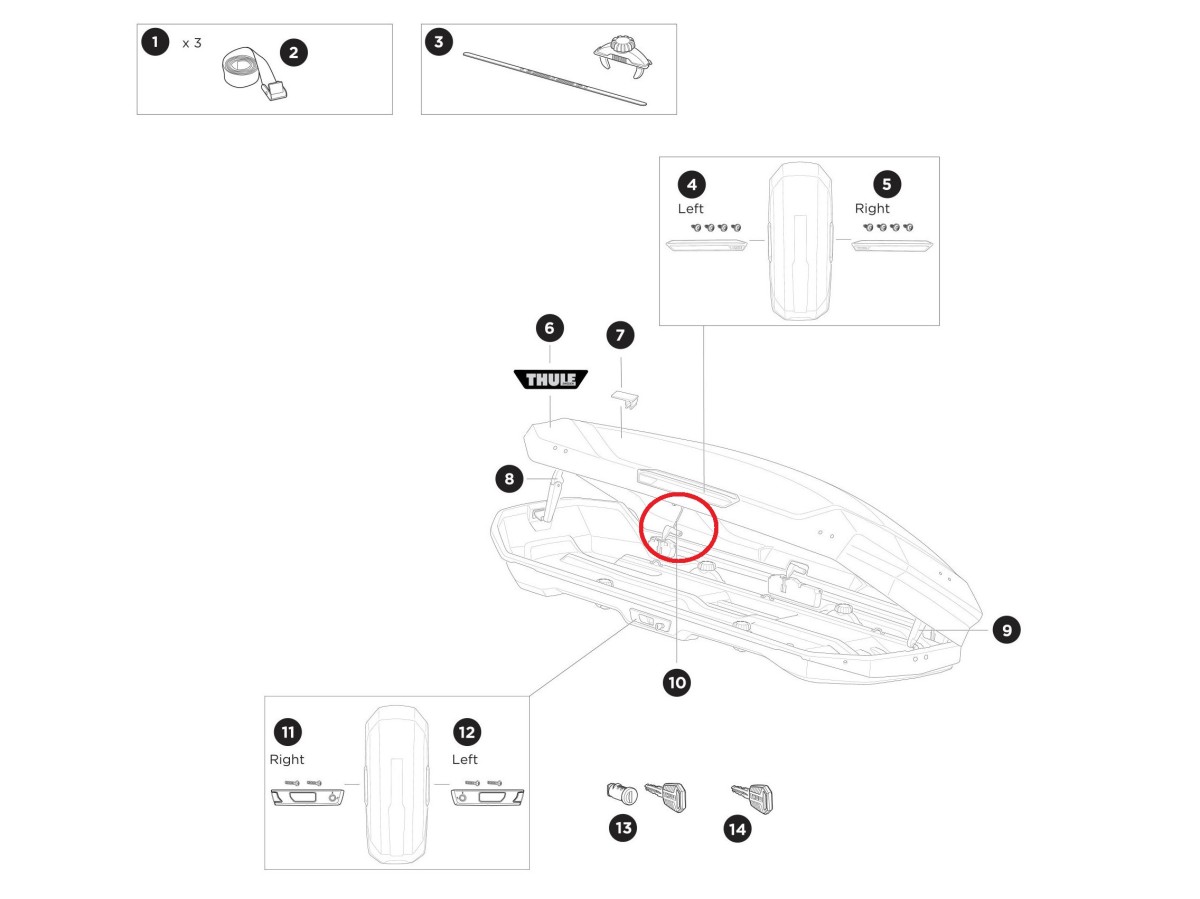 1 x 3
2
3
4
Left
5
Right
6
THULE
7
8
9
10
11
Right
12
Left
13
14