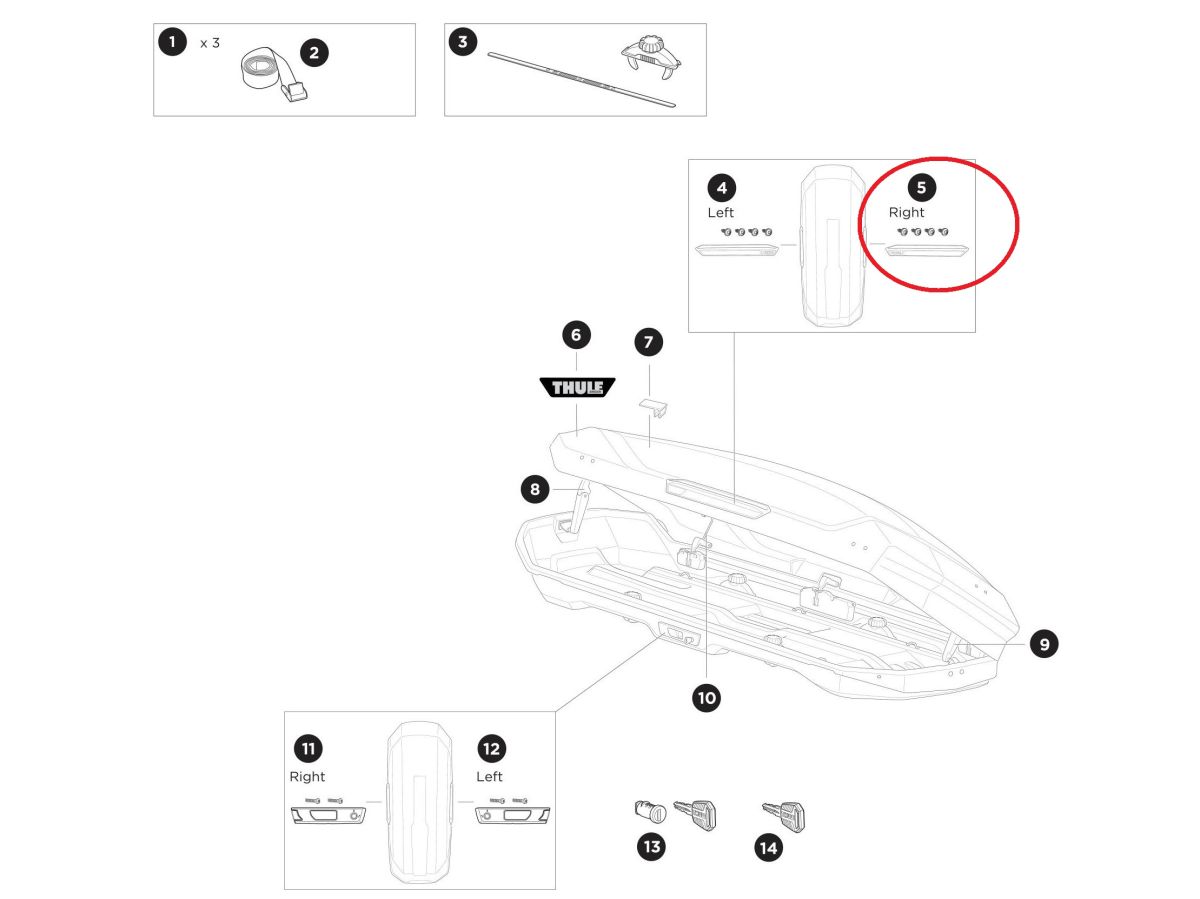 1 x 3
2
3
4 Left
5 Right
6
THULE
7
8
9
10
11 Right
12 Left
13
14