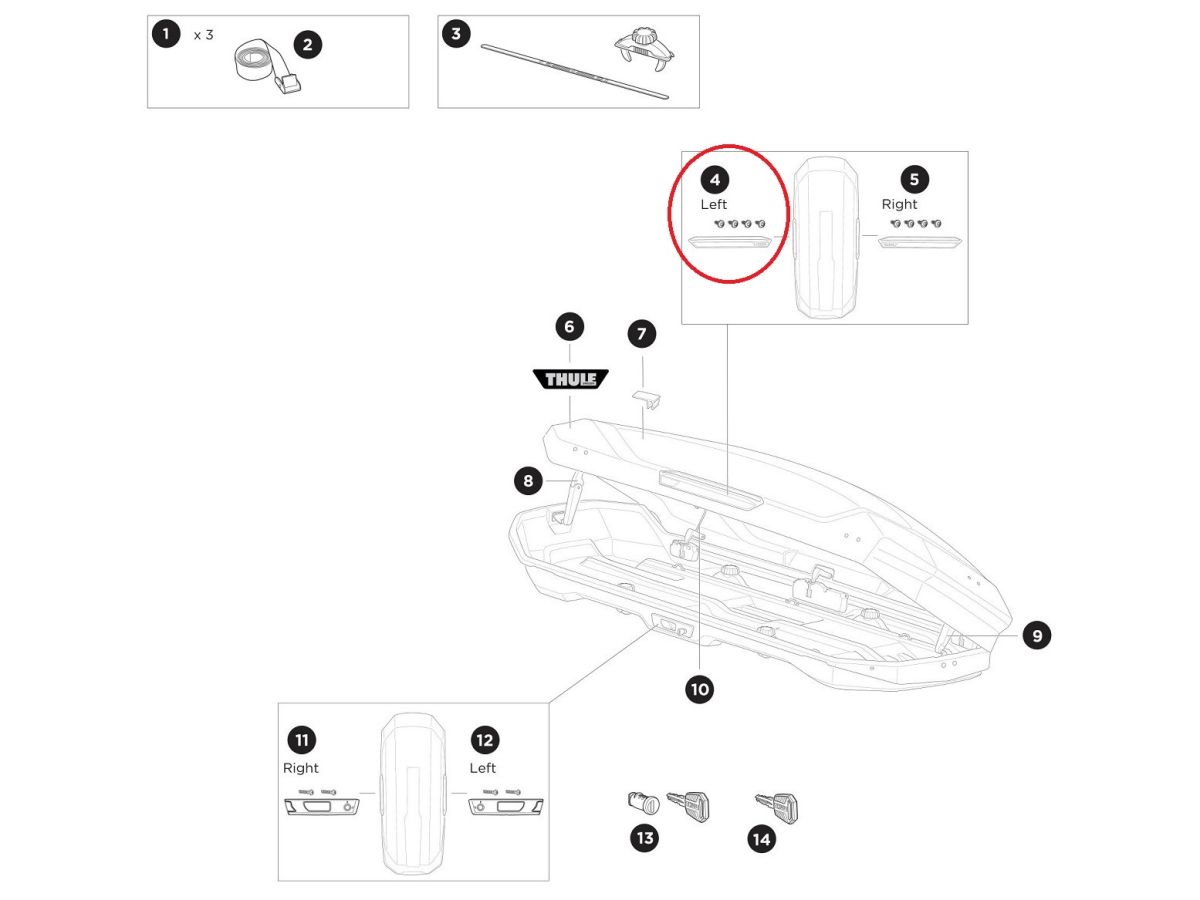 1 x 3
2
3
4
Left
5
Right
6
THULE
7
8
9
10
11
Right
12
Left
13
14