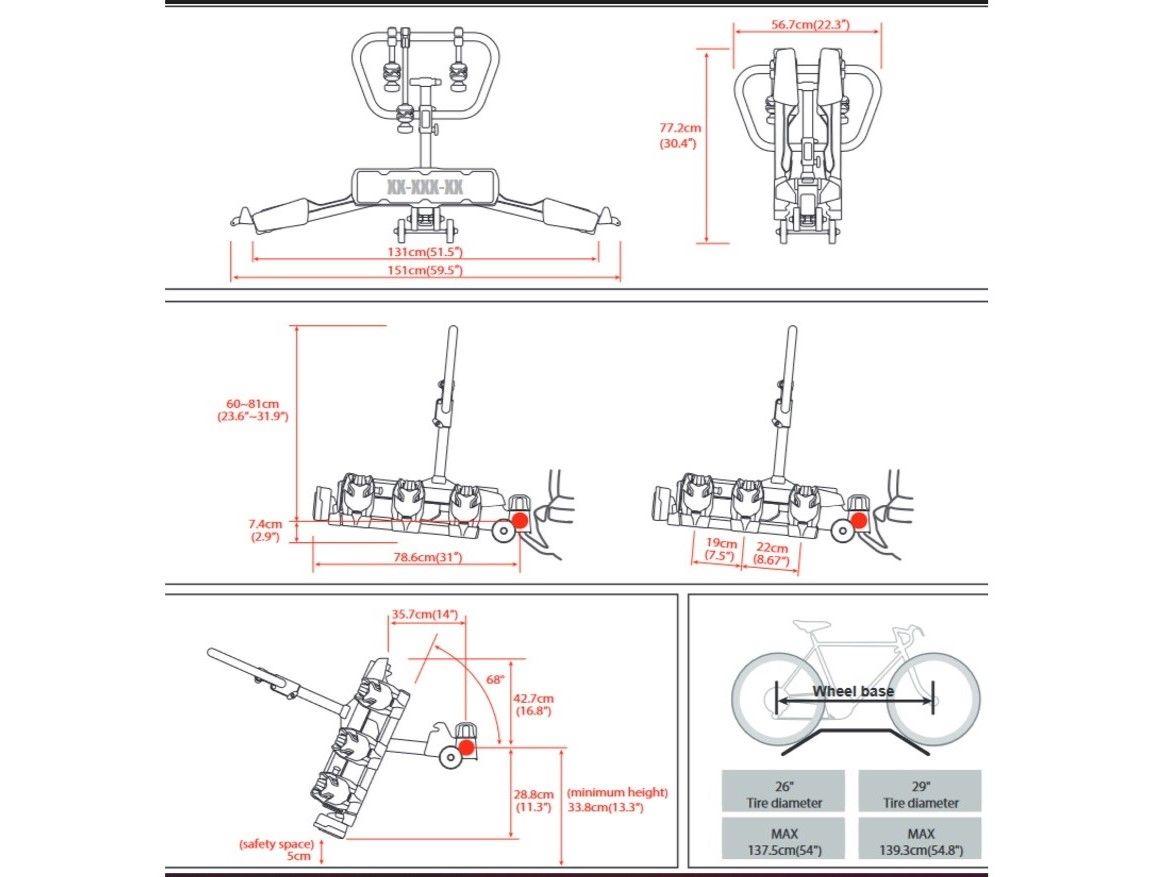 XX-XXX-XX

131cm(51.5")

151cm(59.5")

56.7cm(22.3")

77.2cm (30.4")

60~81cm (23.6"~31.9")

7.4cm (2.9")

78.6cm(31")

19cm (7.5")

22cm (8.67")

35.7cm(14")

68°

42.7cm (16.8")

28.8cm (11.3")

(minimum height) 33.8cm(13.3")

(safety space) 5cm

Wheel base

| 26" Tire diameter | 29" Tire diameter |
|---|---|
| MAX 137.5cm(54") | MAX 139.3cm(54.8") |