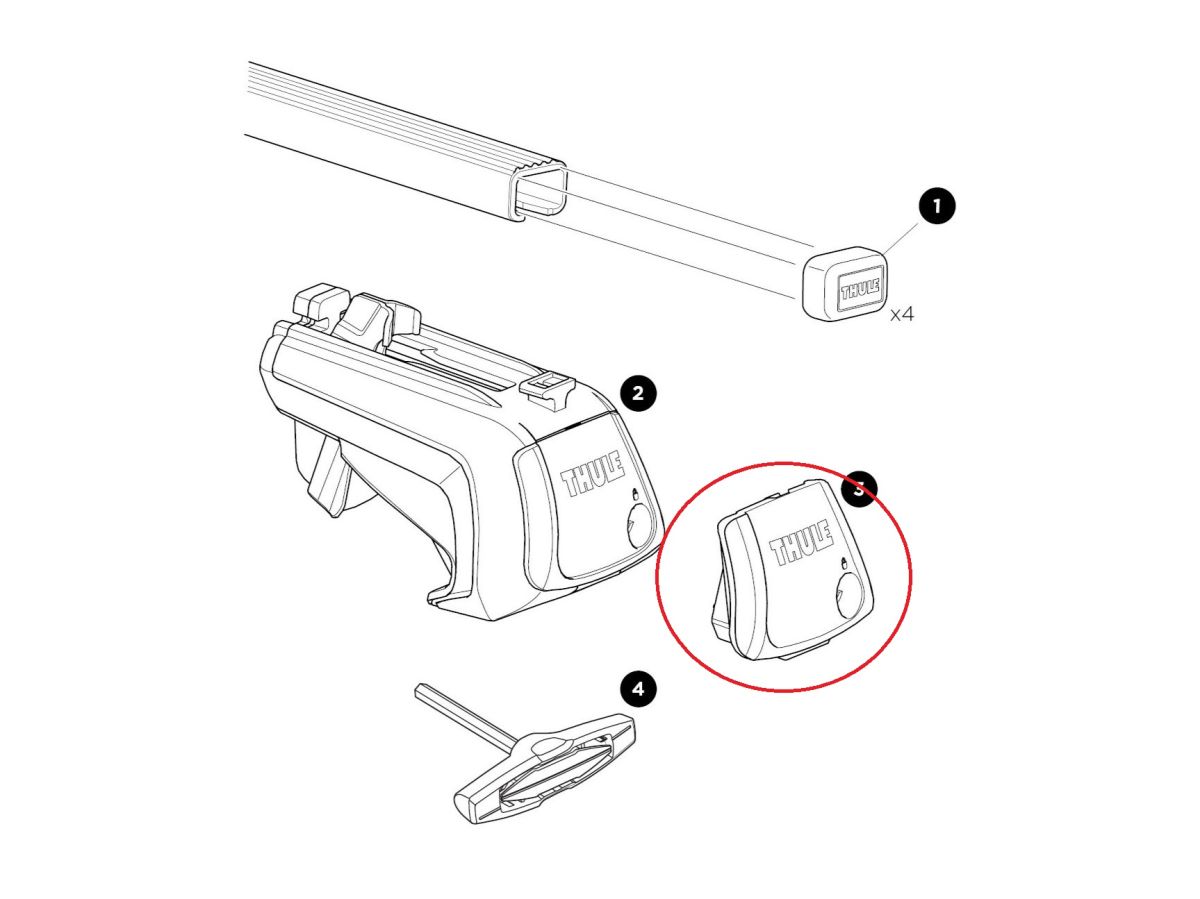 1
THULE
x4
2
THULE
3
THULE
4