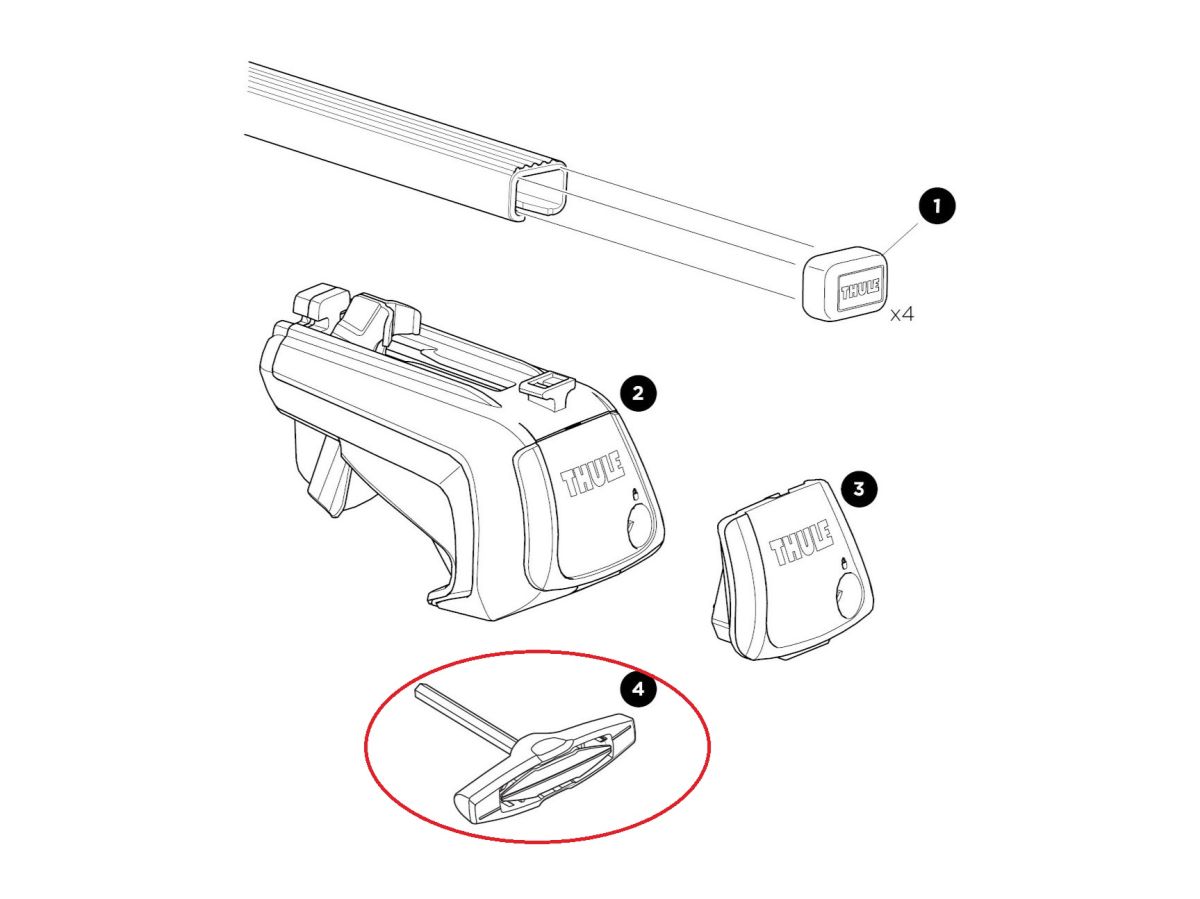 1

THULE

x4

2

THULE

3

THULE

4