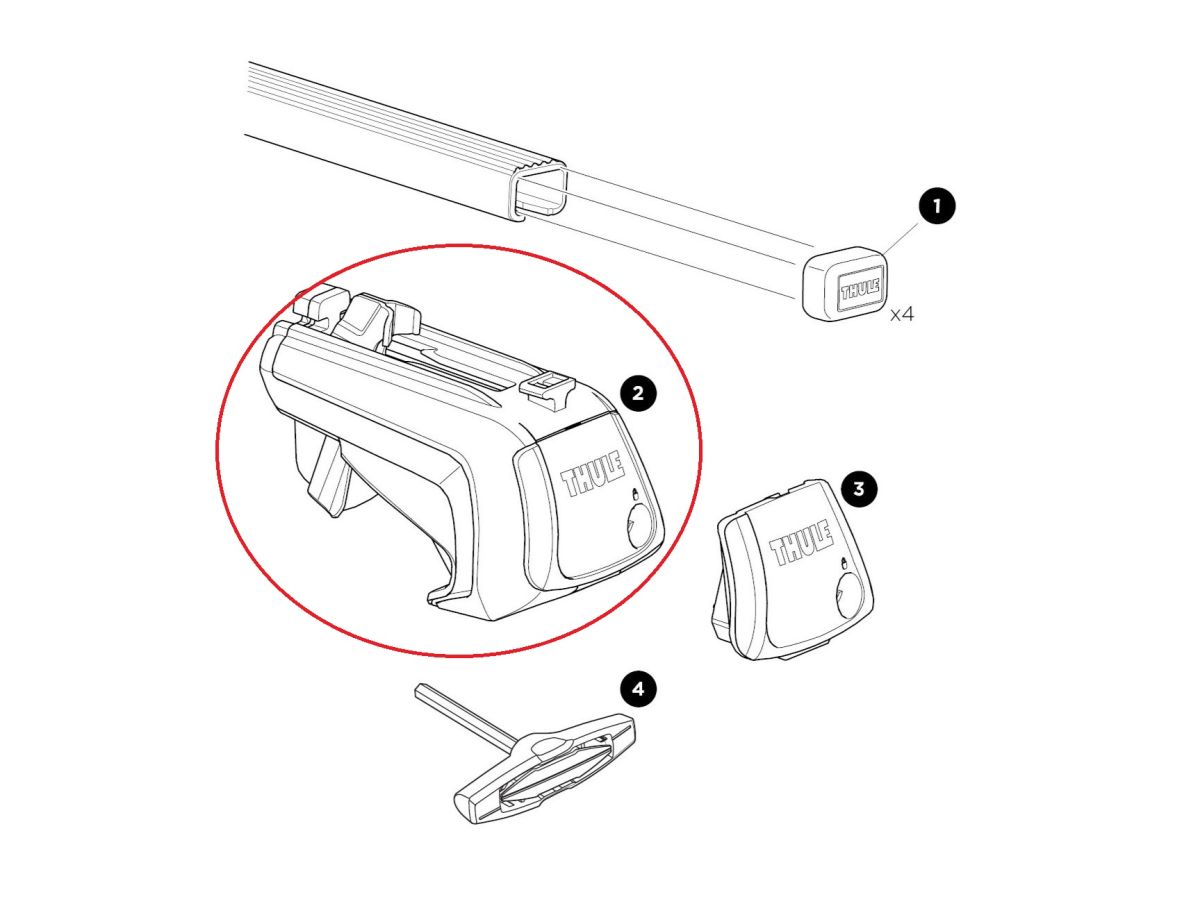 1
THULE
x4
2
THULE
3
THULE
4