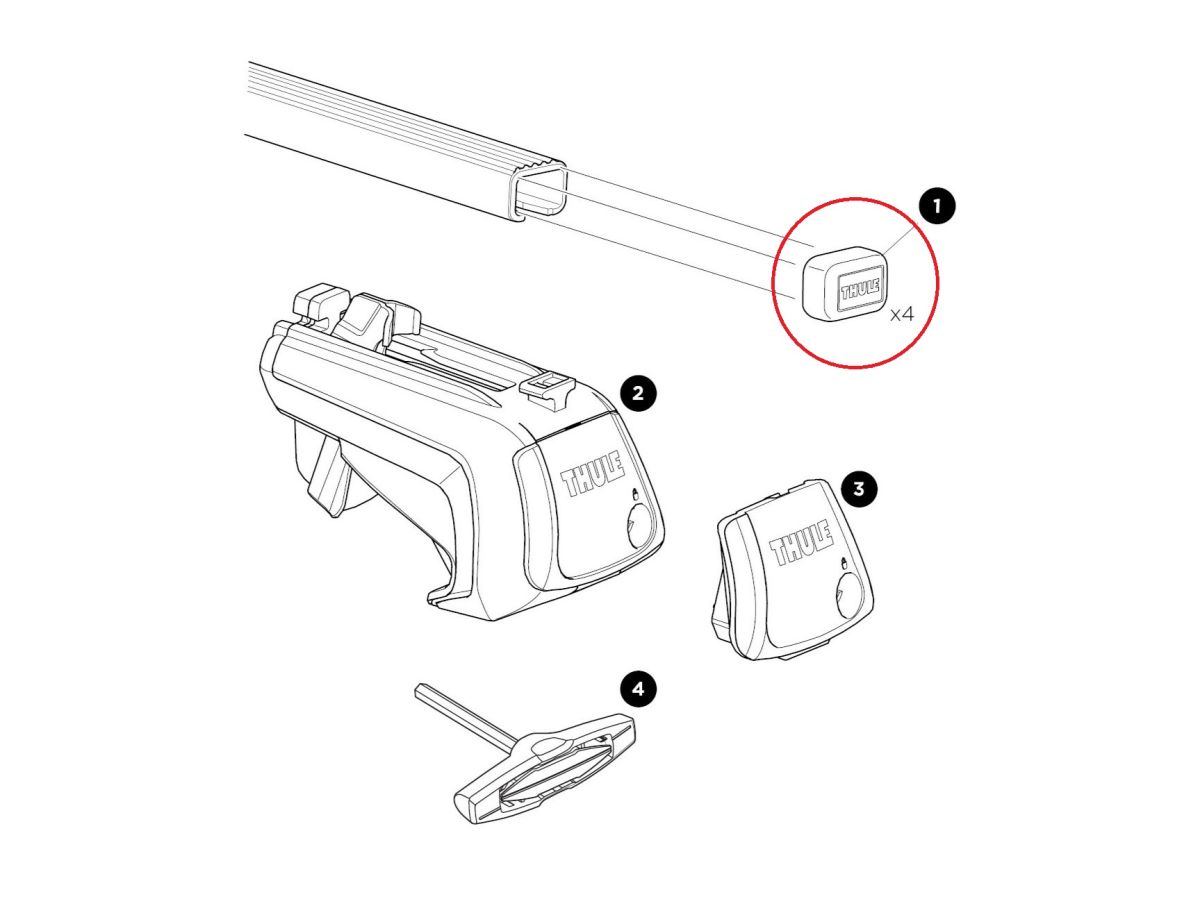 1
THULE
x4
2
THULE
3
THULE
4