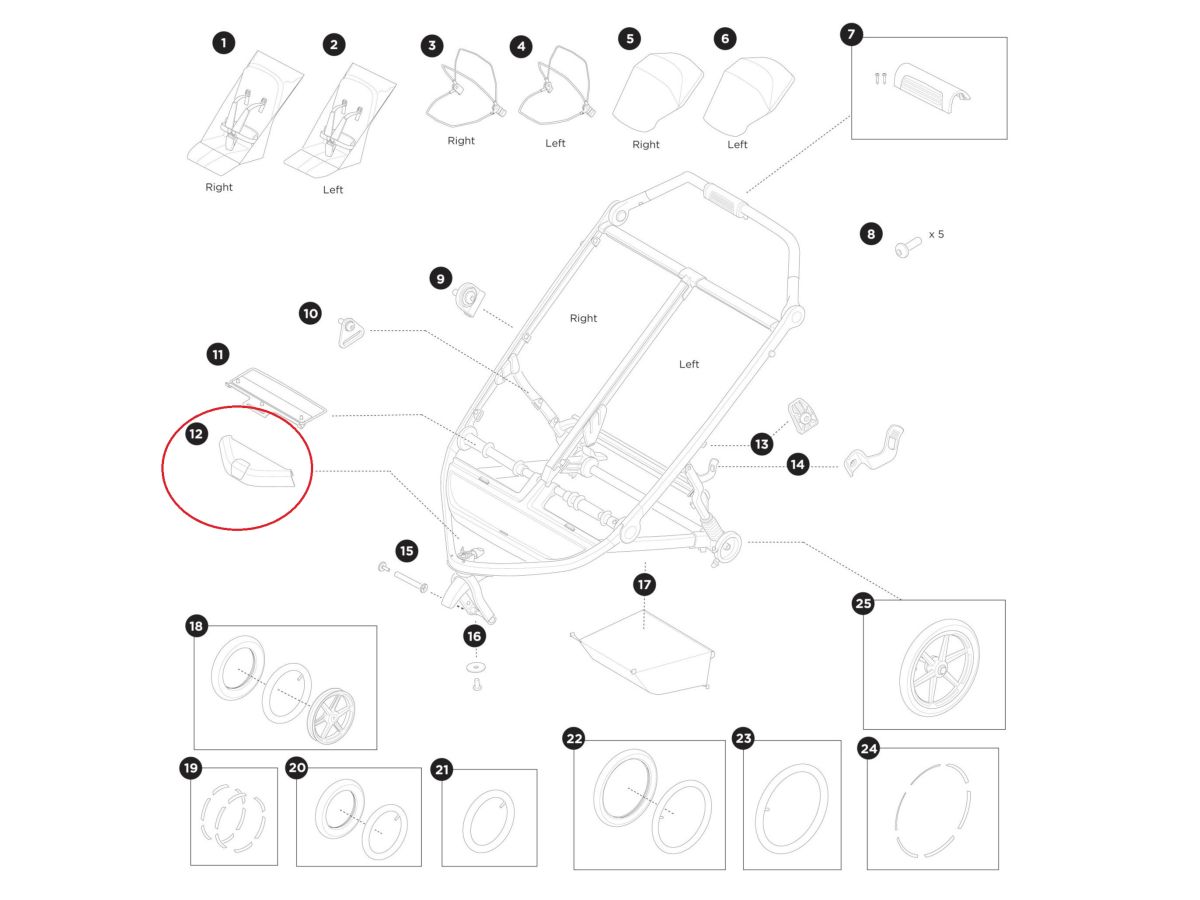 1
Right
2
Left
3
Right
4
Left
5
Right
6
Left
7
8
x 5
9
10
Right
Left
11
12
13
14
15
16
17
18
19
20
21
22
23
24
25