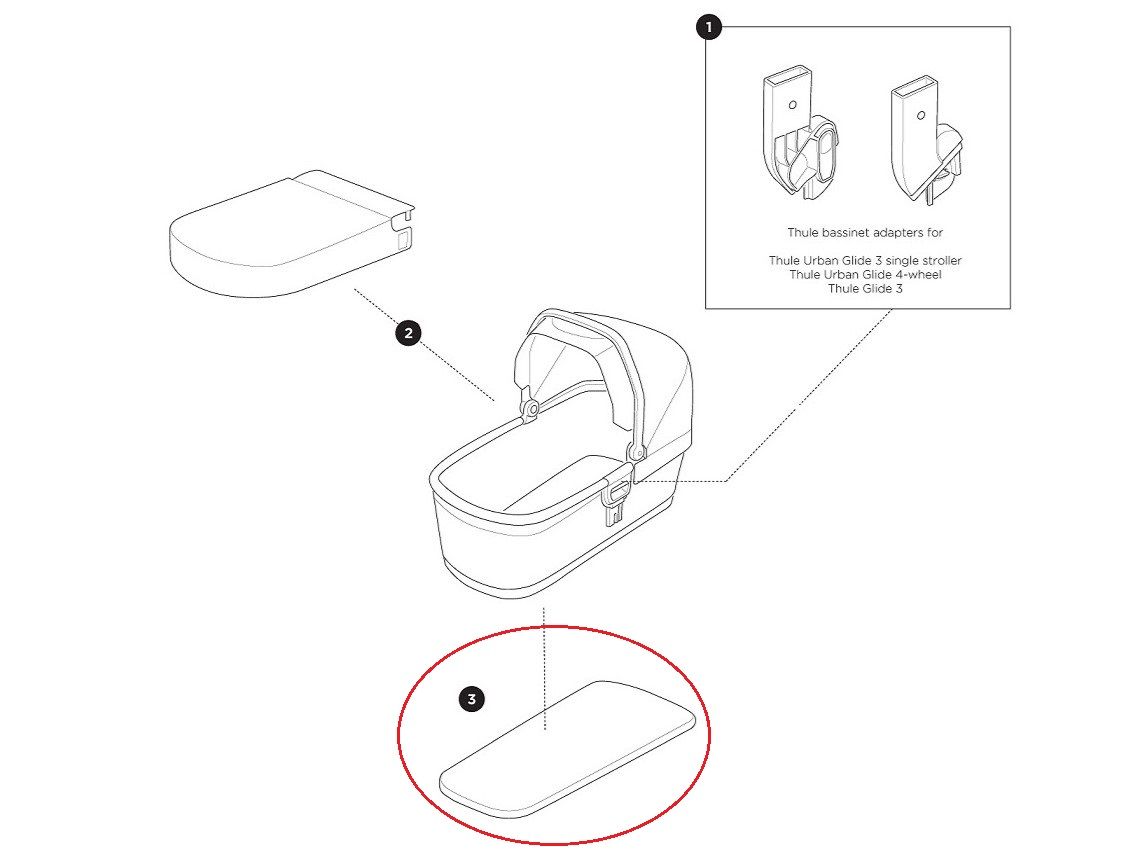 1

Thule bassinet adapters for

Thule Urban Glide 3 single stroller
Thule Urban Glide 4-wheel
Thule Glide 3

2

3