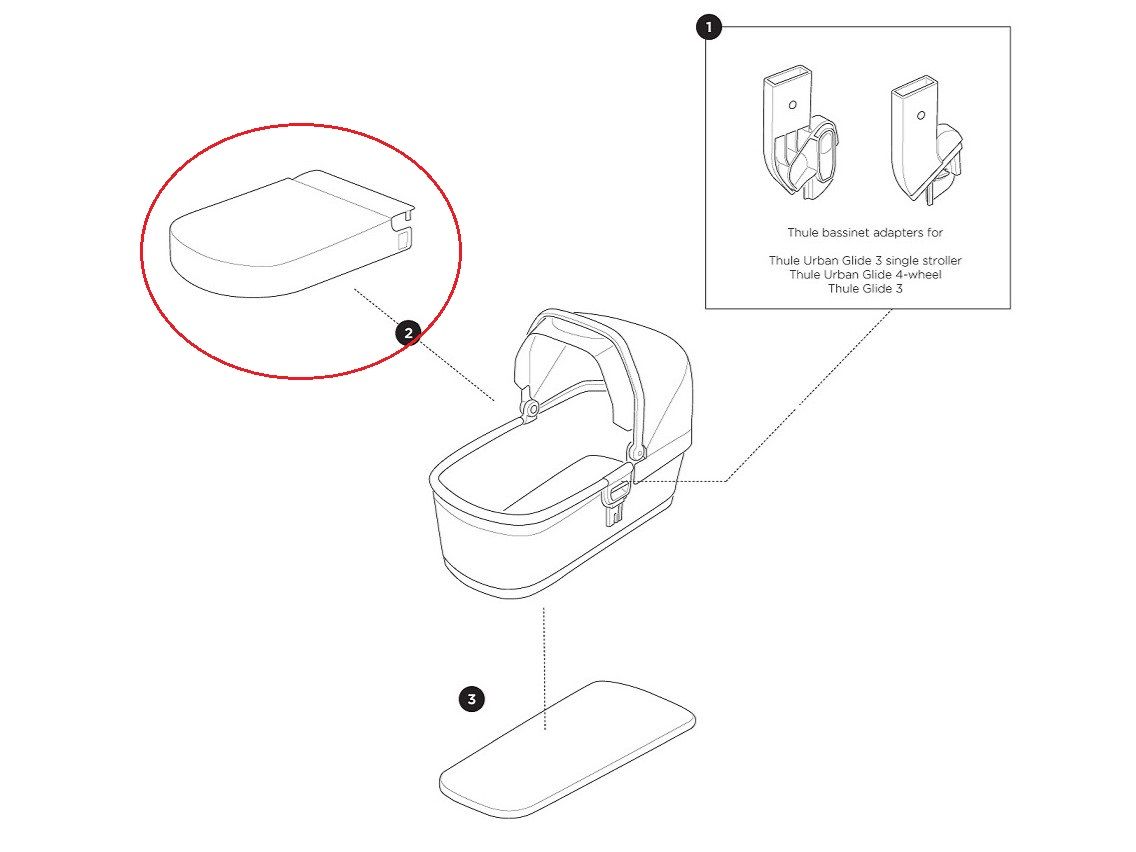 1

Thule bassinet adapters for

Thule Urban Glide 3 single stroller
Thule Urban Glide 4-wheel
Thule Glide 3

2

3