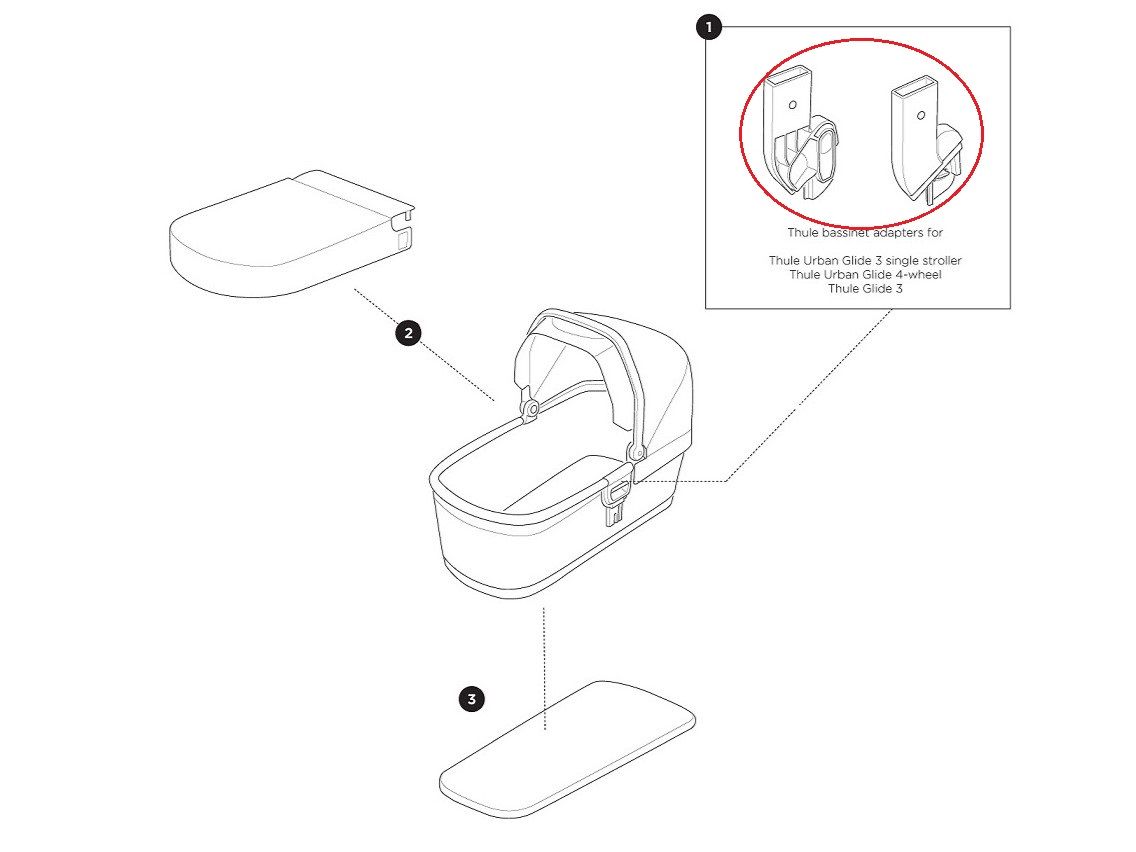 1

Thule bassinet adapters for

Thule Urban Glide 3 single stroller
Thule Urban Glide 4-wheel
Thule Glide 3

2

3