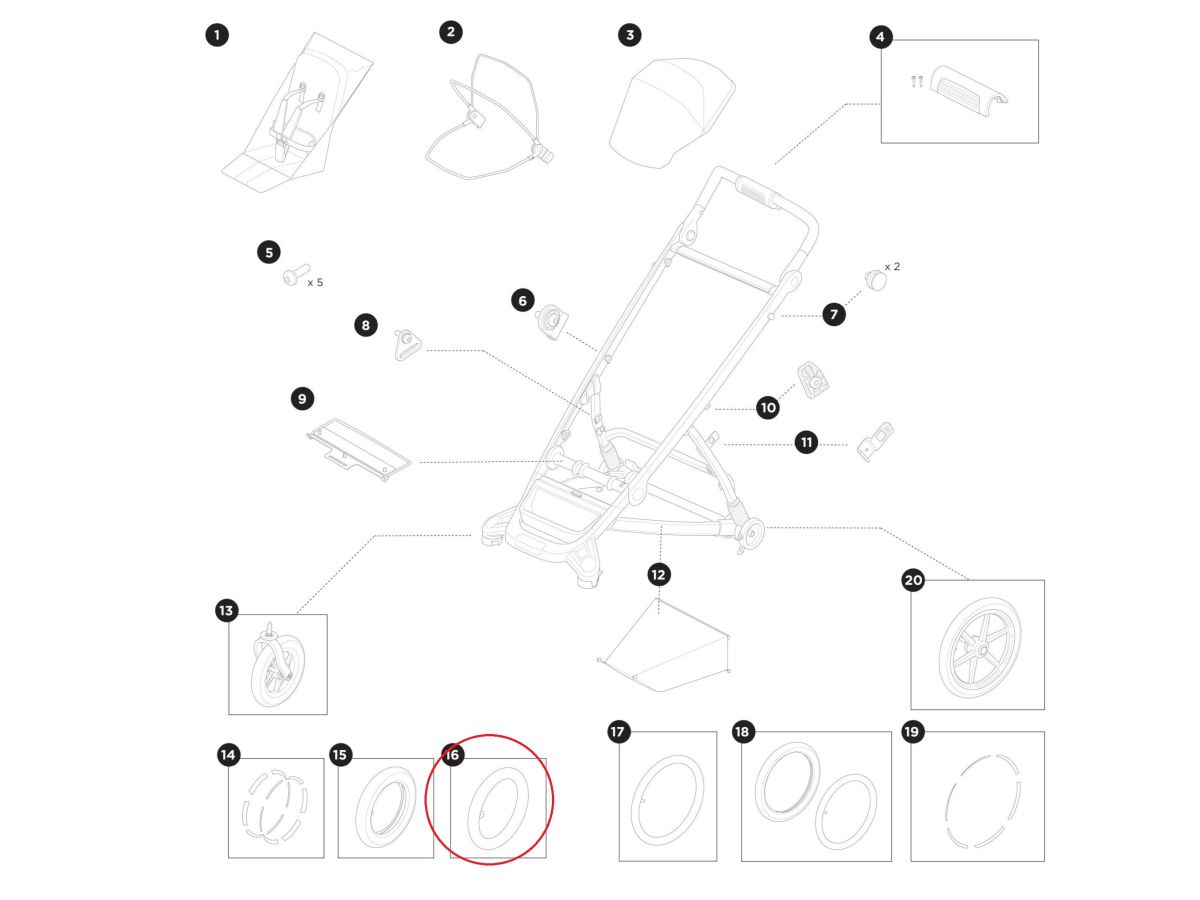 1
2
3
4
5
x 5
6
7
x 2
8
9
10
11
12
13
20
14
15
16
17
18
19