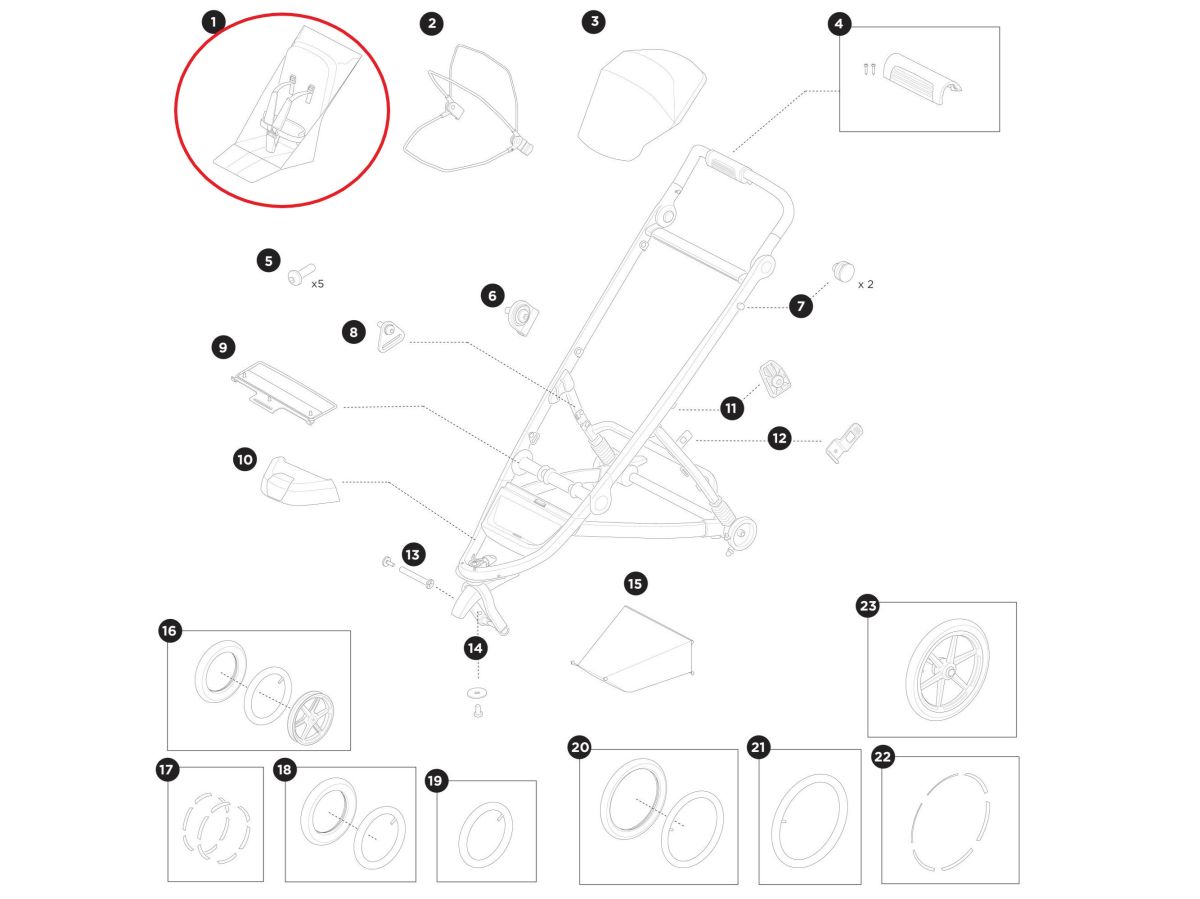 1
2
3
4
5
x5
6
7
x 2
8
9
10
11
12
13
14
15
16
17
18
19
20
21
22
23