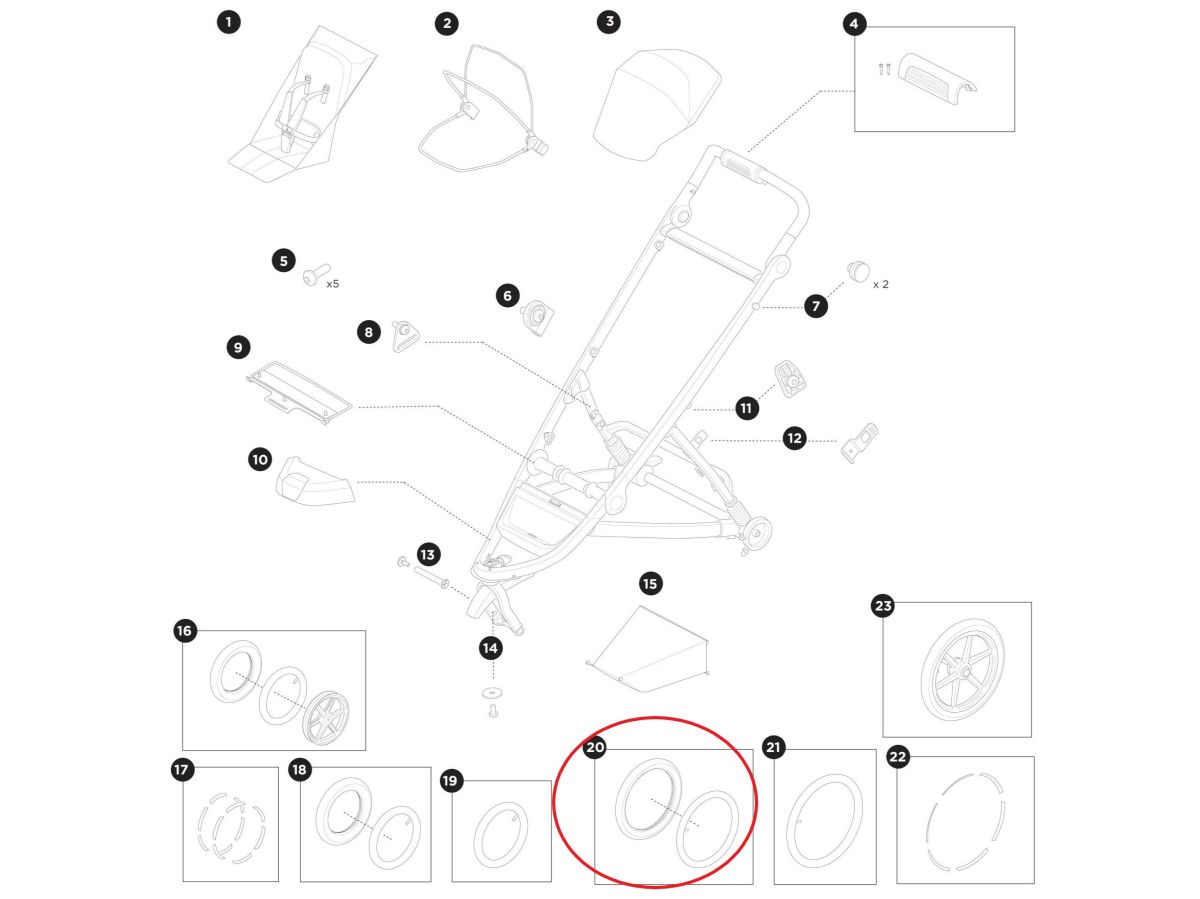 1
2
3
4
5
x5
6
7
x 2
8
9
10
11
12
13
14
15
16
17
18
19
20
21
22
23