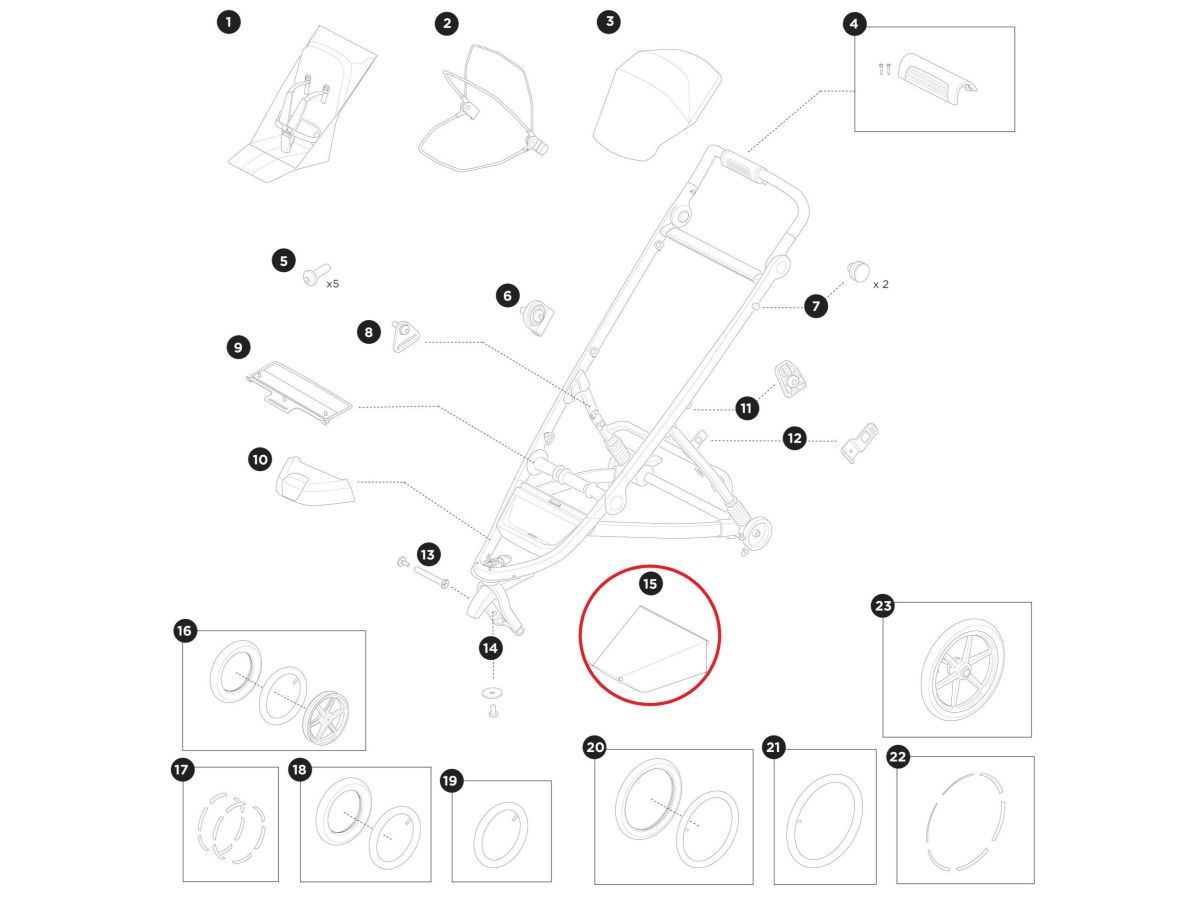 1
2
3
4
5
x5
6
7
x 2
8
9
10
11
12
13
14
15
16
17
18
19
20
21
22
23