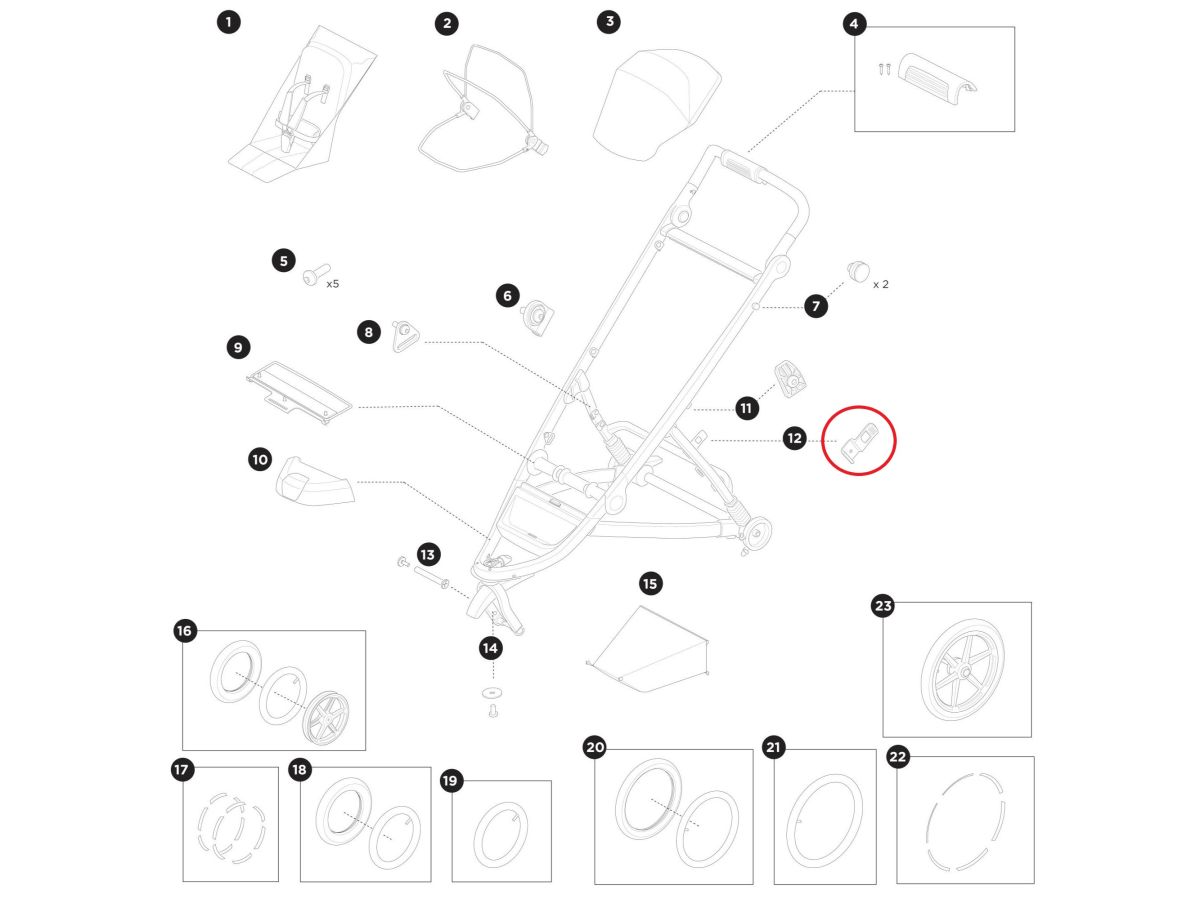 1
2
3
4
5
x5
6
7
x 2
8
9
10
11
12
13
14
15
16
17
18
19
20
21
22
23