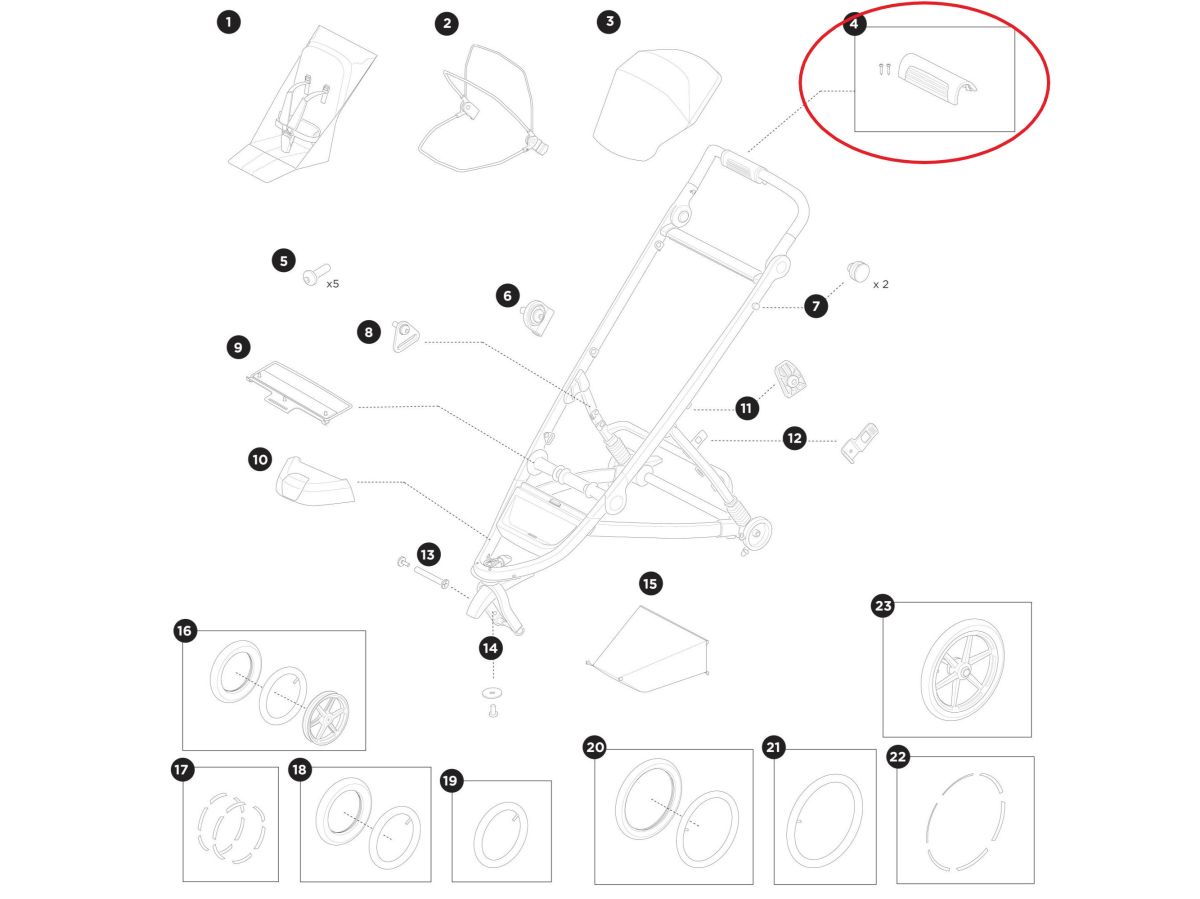 1
2
3
4
5
x5
6
7
x 2
8
9
10
11
12
13
14
15
16
17
18
19
20
21
22
23