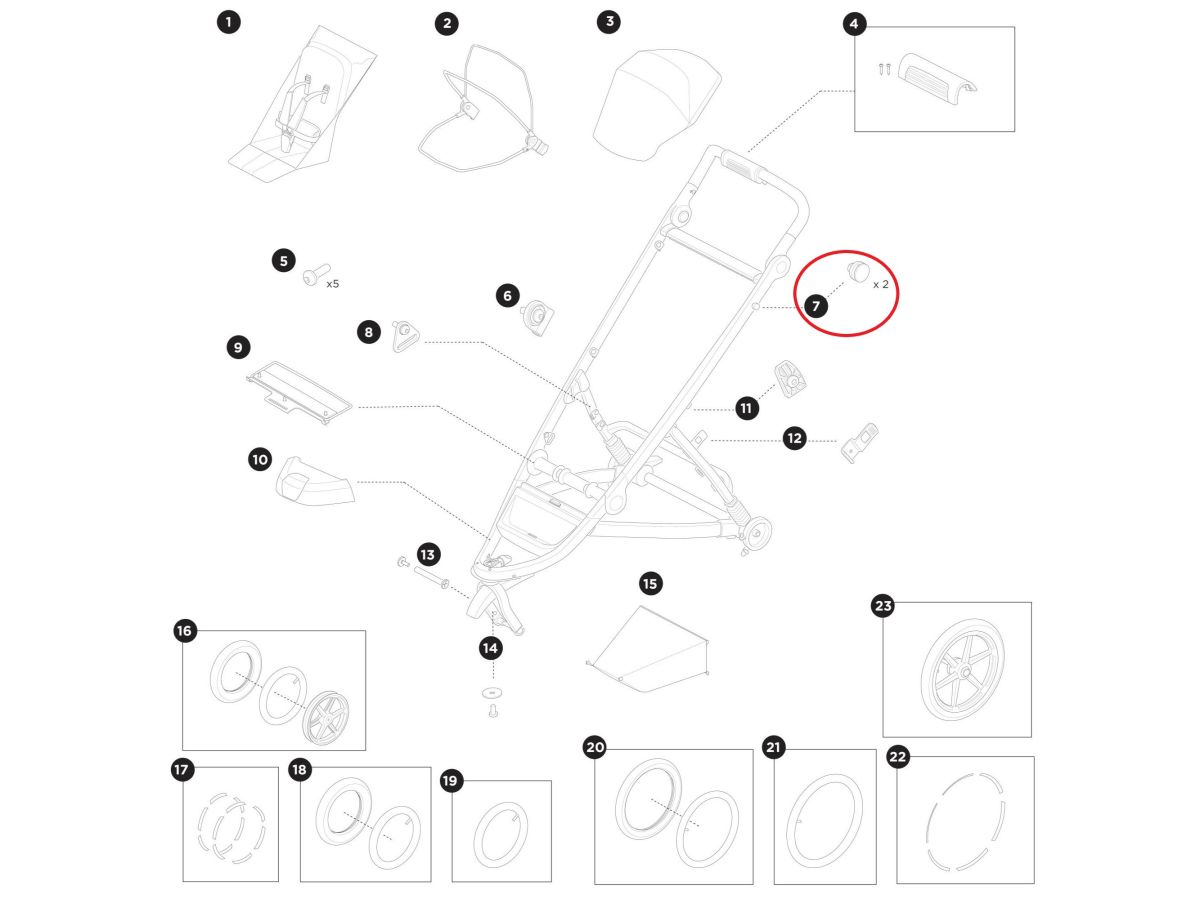 1
2
3
4
5
x5
6
7
x 2
8
9
10
11
12
13
14
15
16
17
18
19
20
21
22
23