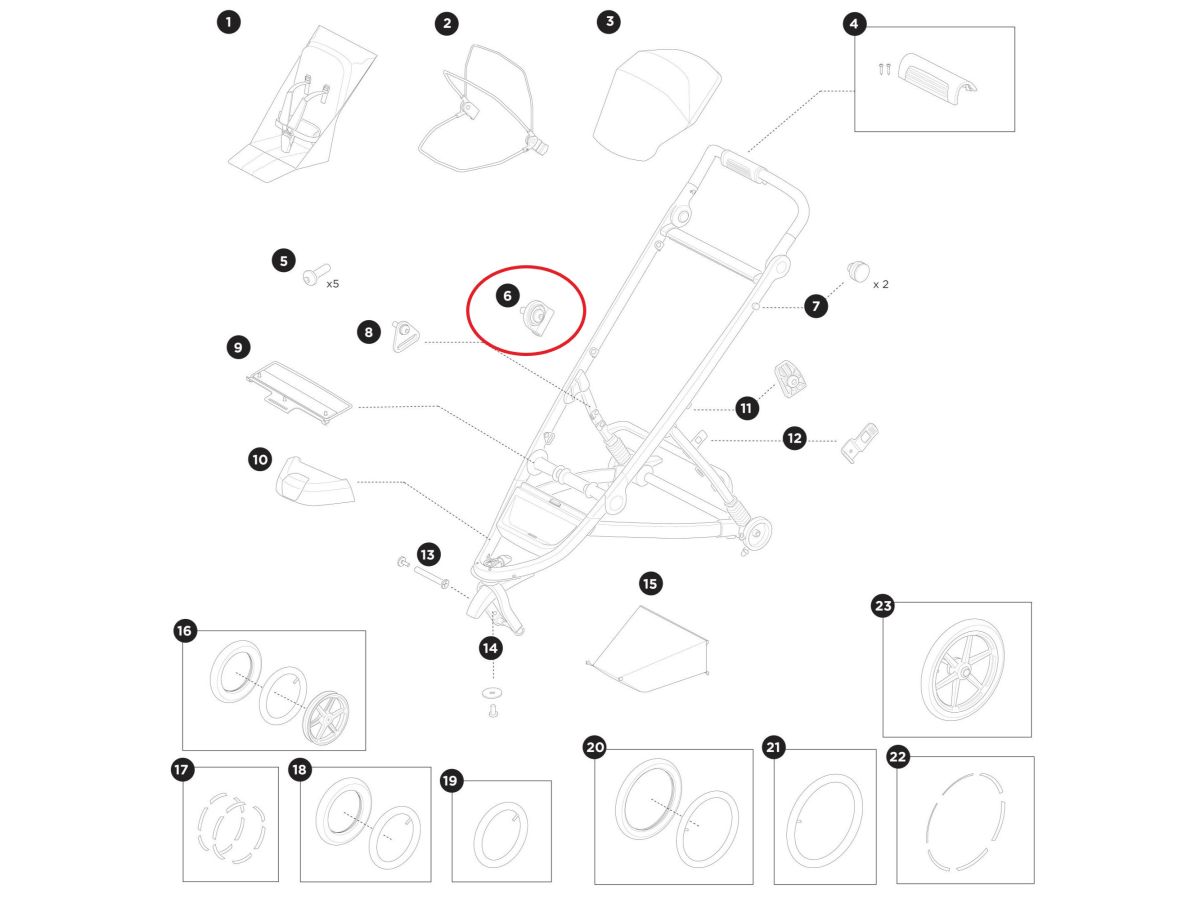 1
2
3
4
5
x5
6
7
x 2
8
9
10
11
12
13
14
15
16
17
18
19
20
21
22
23