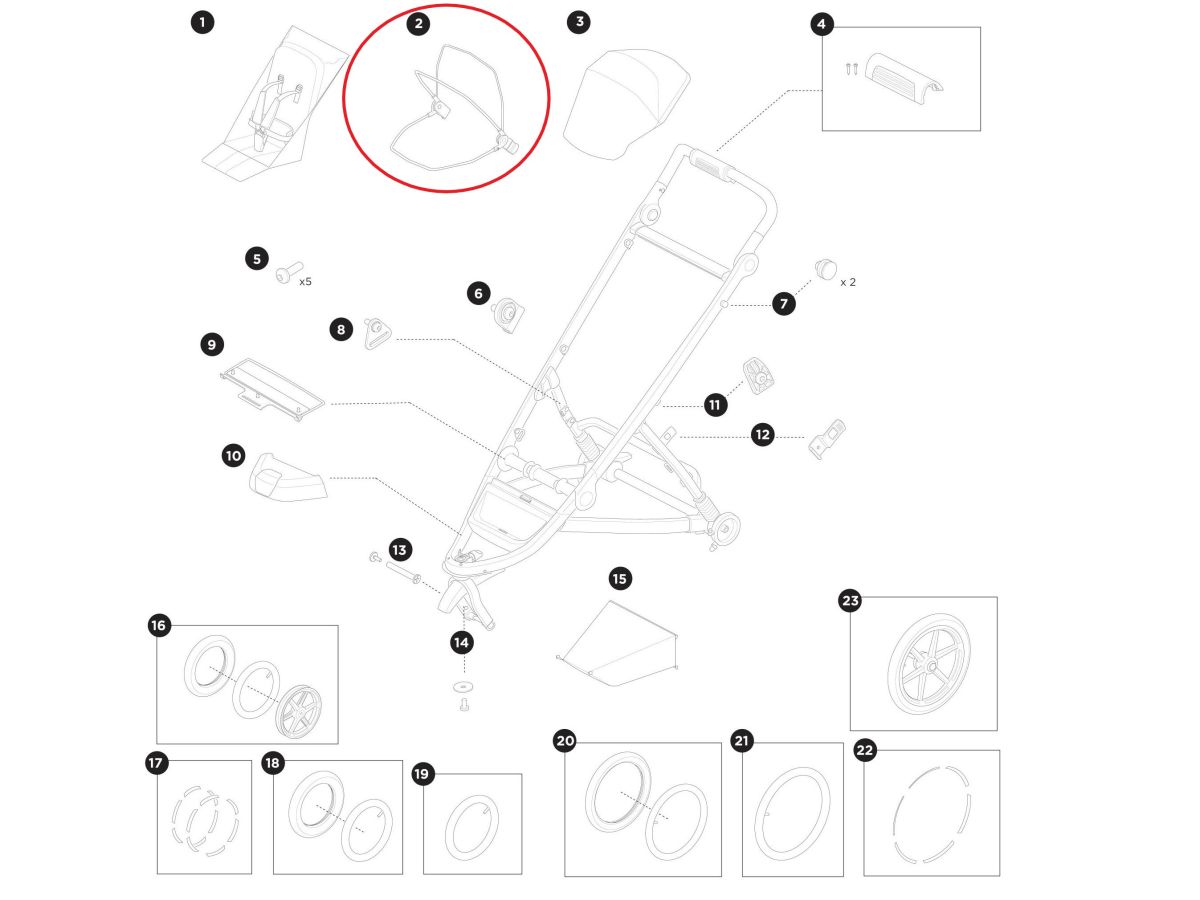 1
2
3
4
5
x5
6
7
x 2
8
9
10
11
12
13
14
15
16
17
18
19
20
21
22
23