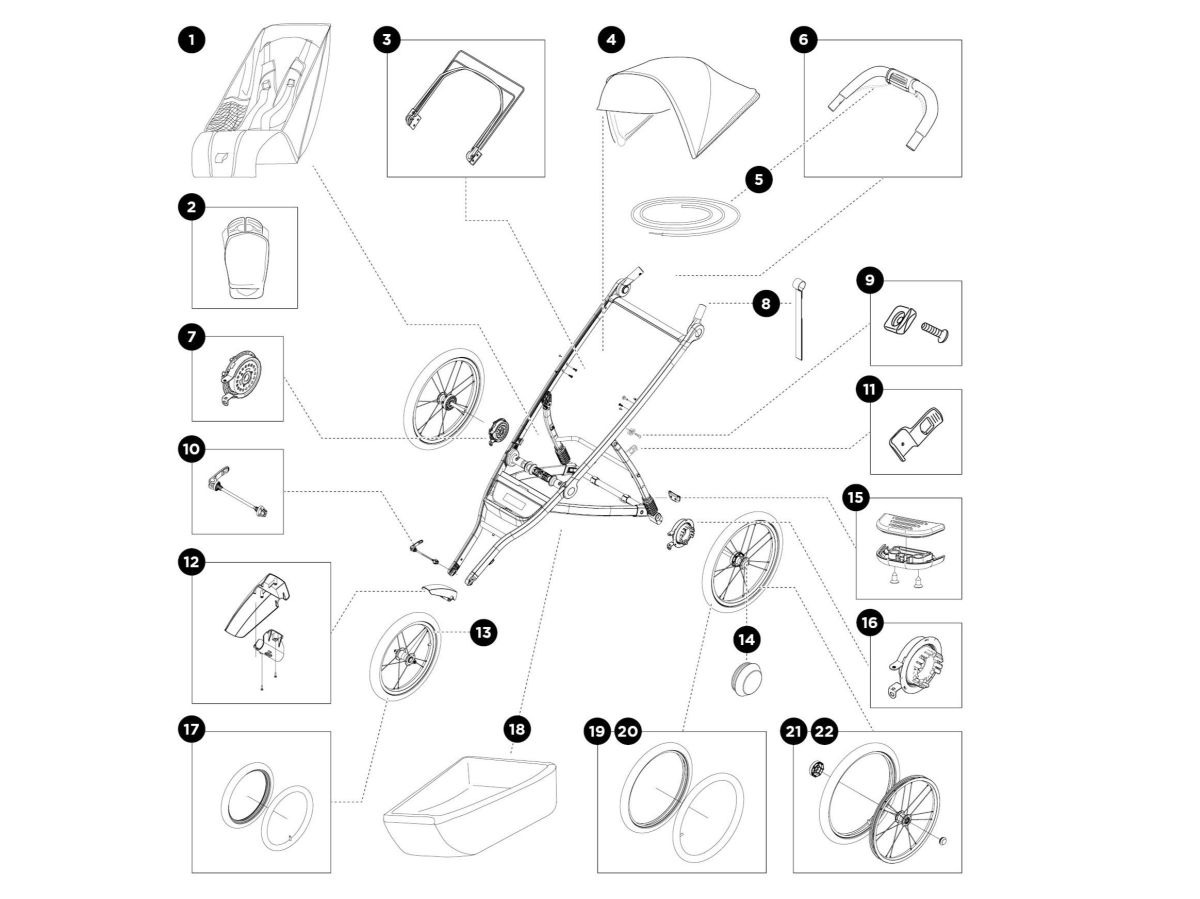 1
3
4
6
5
2
8
9
7
11
10
15
12
13
14
16
17
18
19 20
21 22