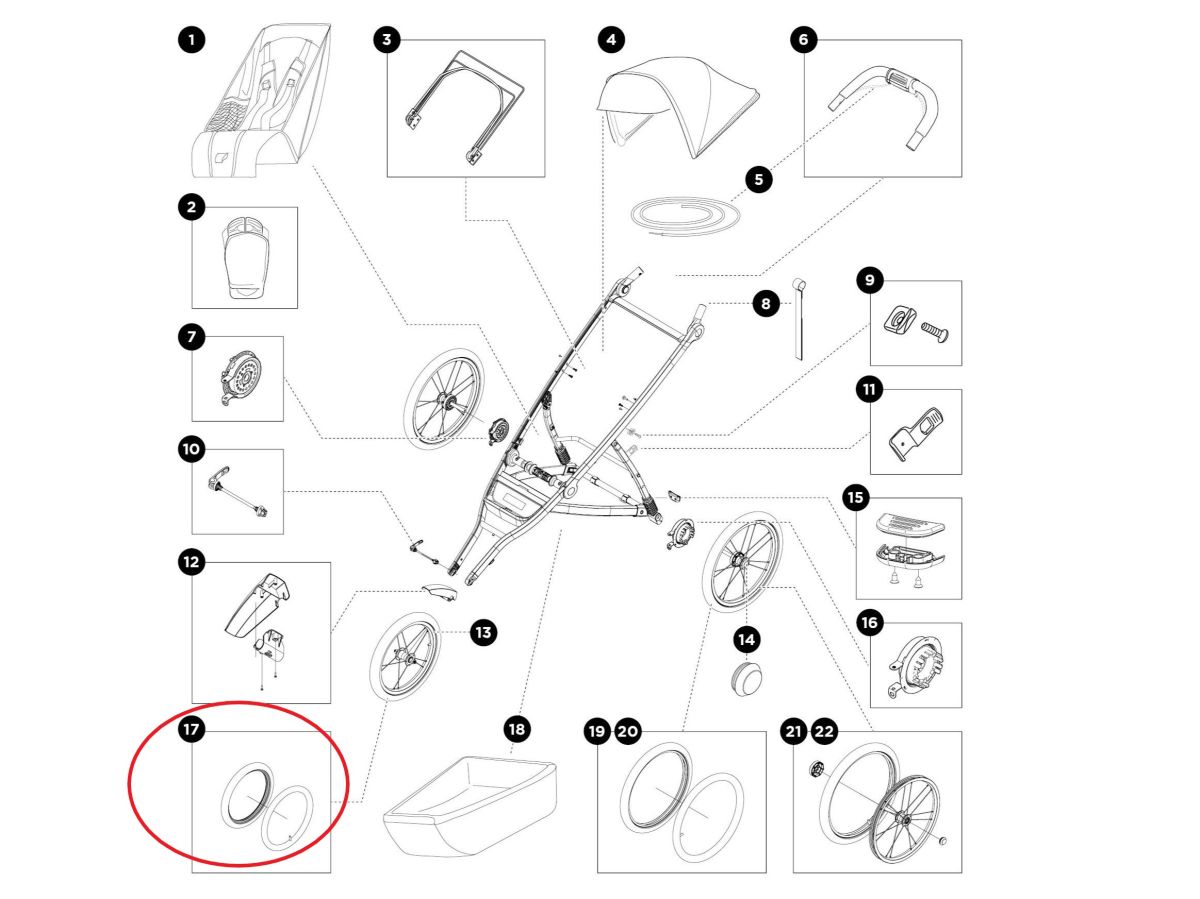 1
3
4
6
5
2
8
9
7
11
10
15
12
13
14
16
17
18
19 20
21 22