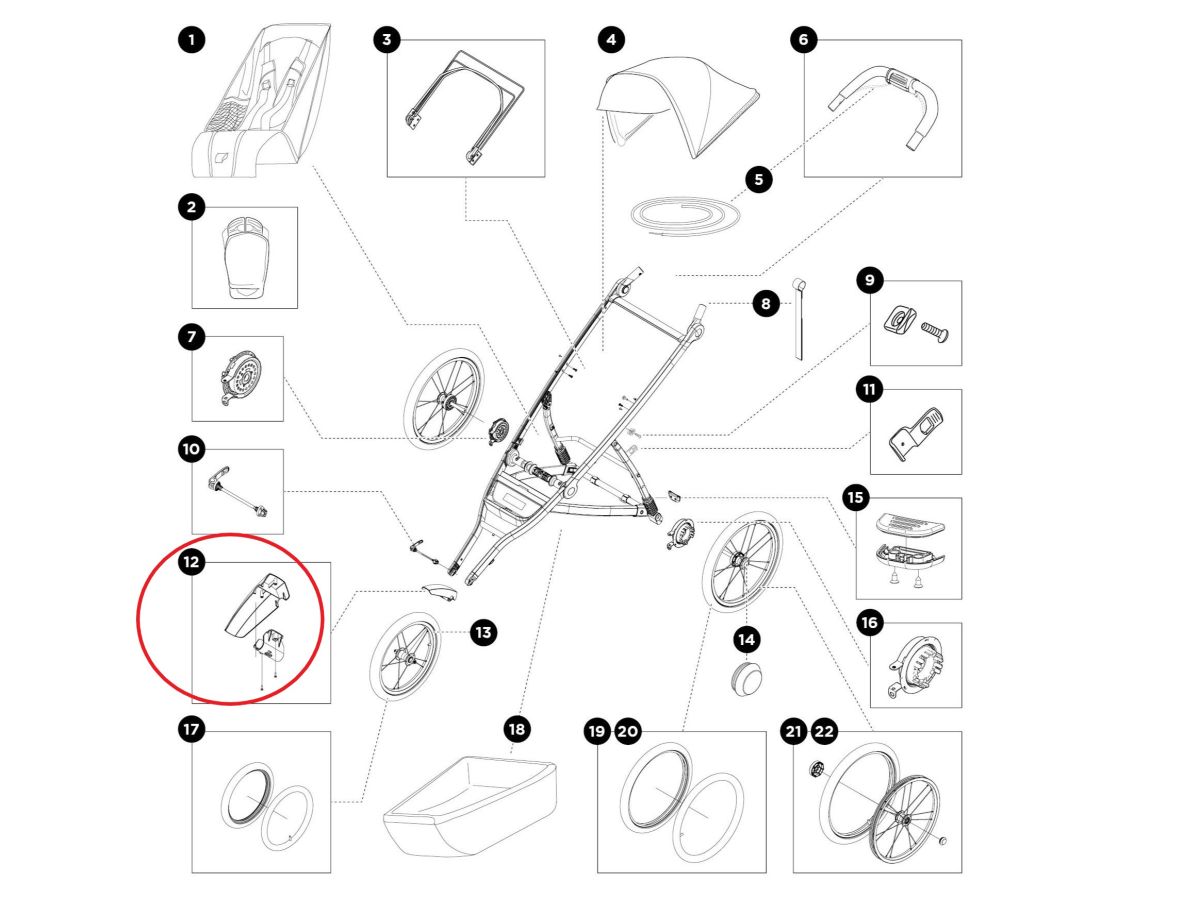 1
3
4
6
5
2
8
9
7
11
10
15
12
13
14
16
17
18
19
20
21
22