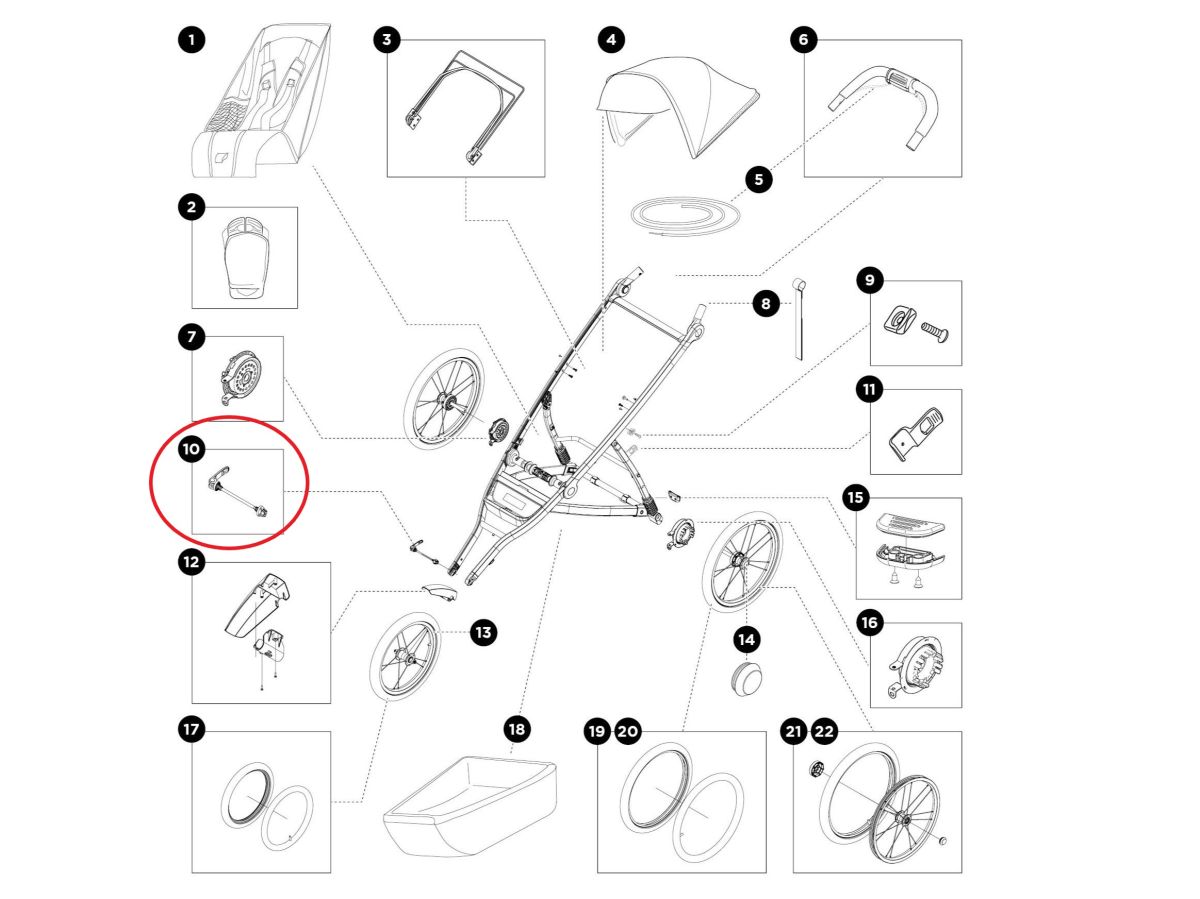 1
3
4
6
5
2
8
9
7
11
10
15
12
13
14
16
17
18
19 20
21 22