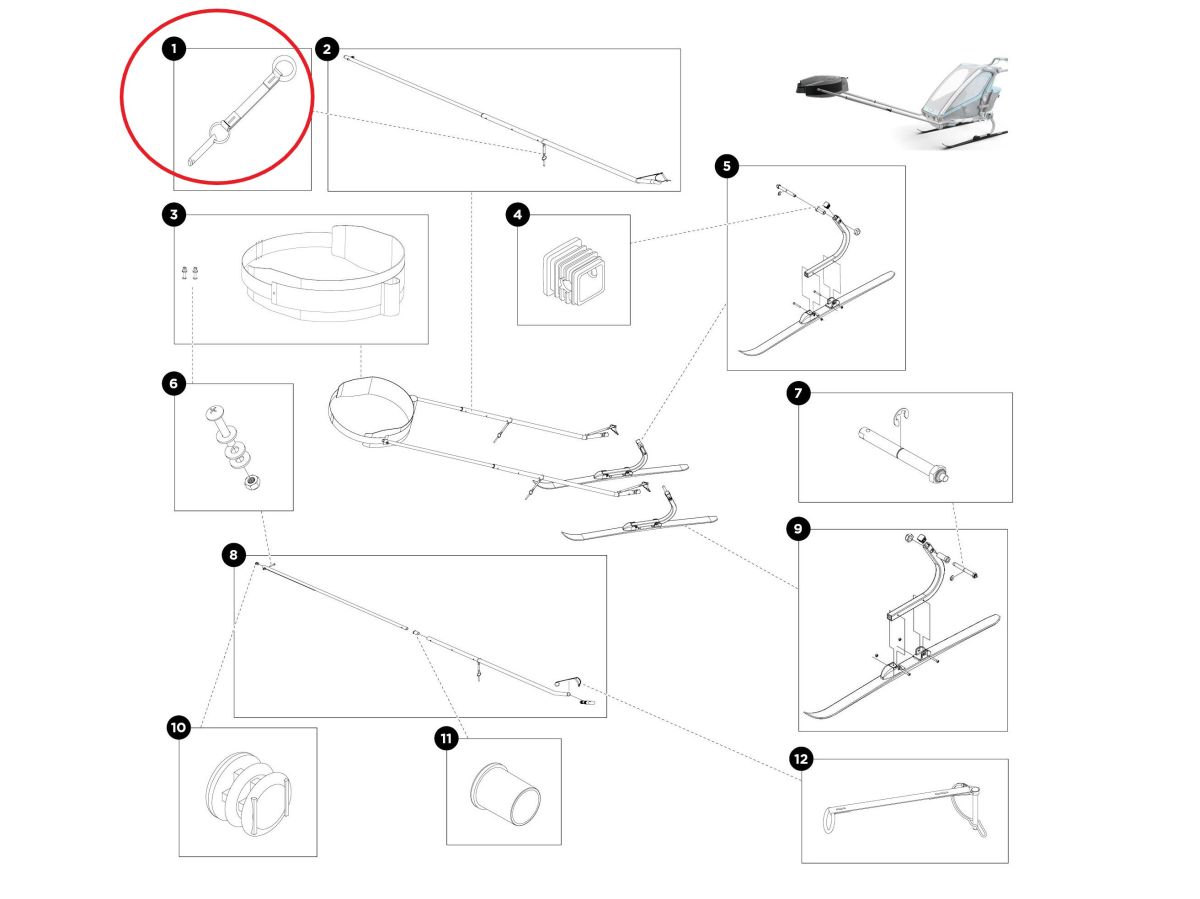 1
2
3
4
5
6
7
8
9
10
11
12