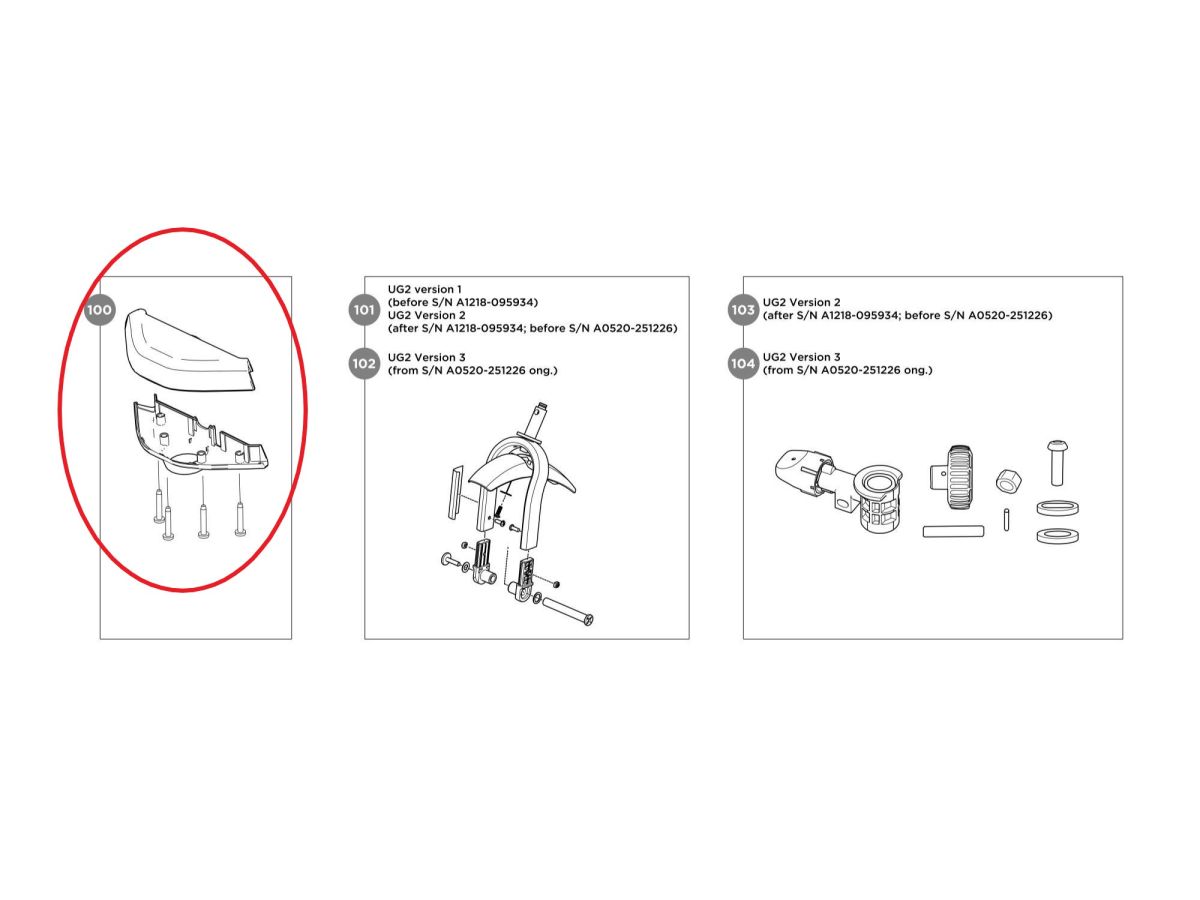 100

101 UG2 version 1
(before S/N A1218-095934)
UG2 Version 2
(after S/N A1218-095934; before S/N A0520-251226)

102 UG2 Version 3
(from S/N A0520-251226 ong.)

103 UG2 Version 2
(after S/N A1218-095934; before S/N A0520-251226)

104 UG2 Version 3
(from S/N A0520-251226 ong.)