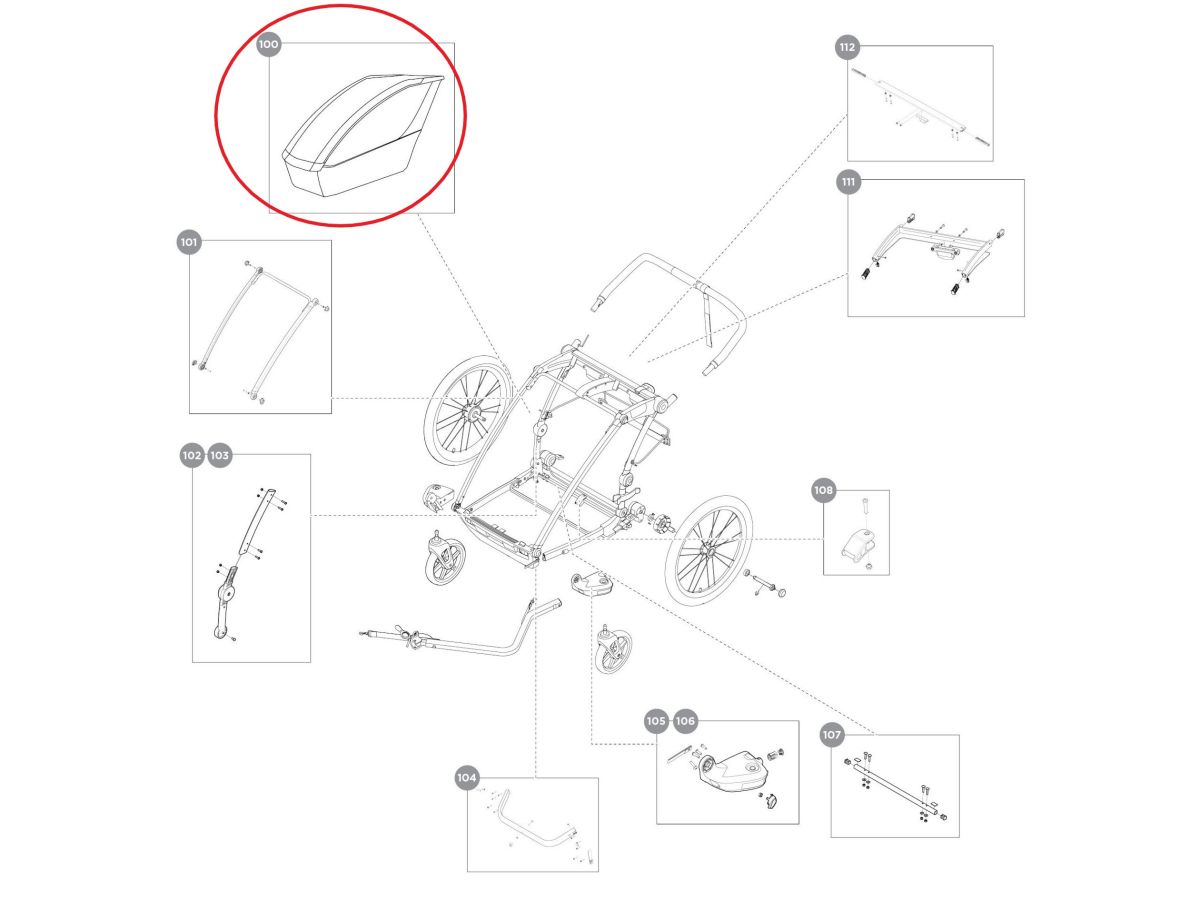 100
112
111
101
102 103
108
105 106
107
104