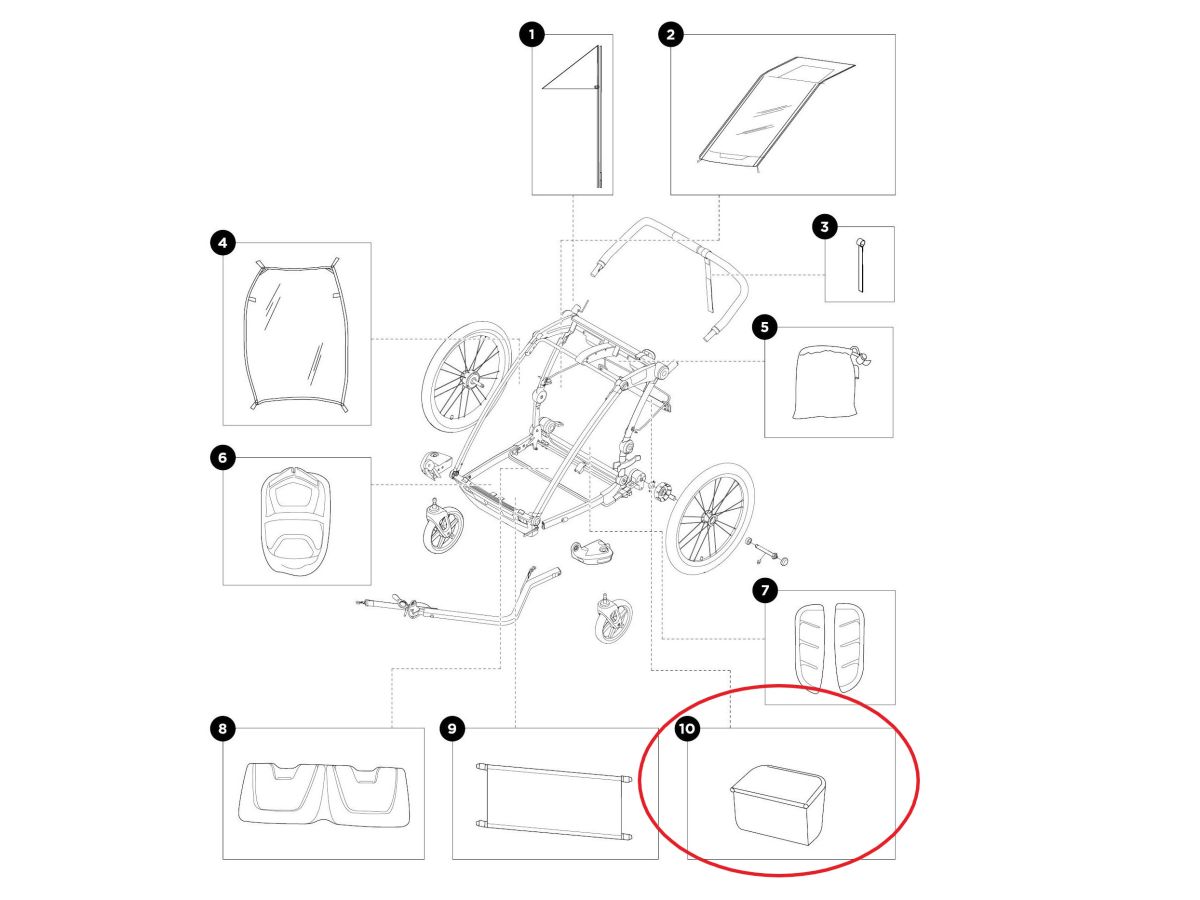 1
2
3
4
5
6
7
8
9
10