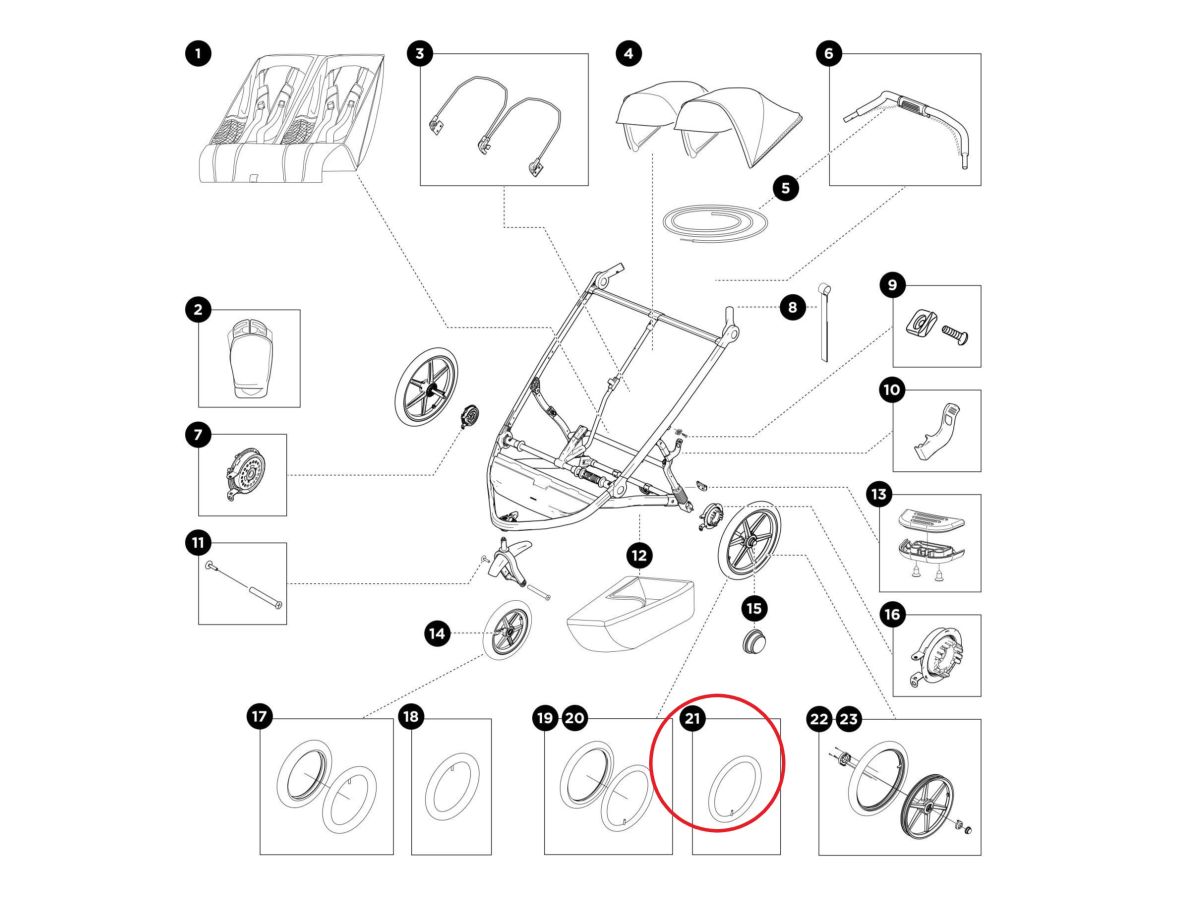 1
3
4
6
5
2
8
9
10
7
13
11
12
14
15
16
17
18
19 20
21
22 23