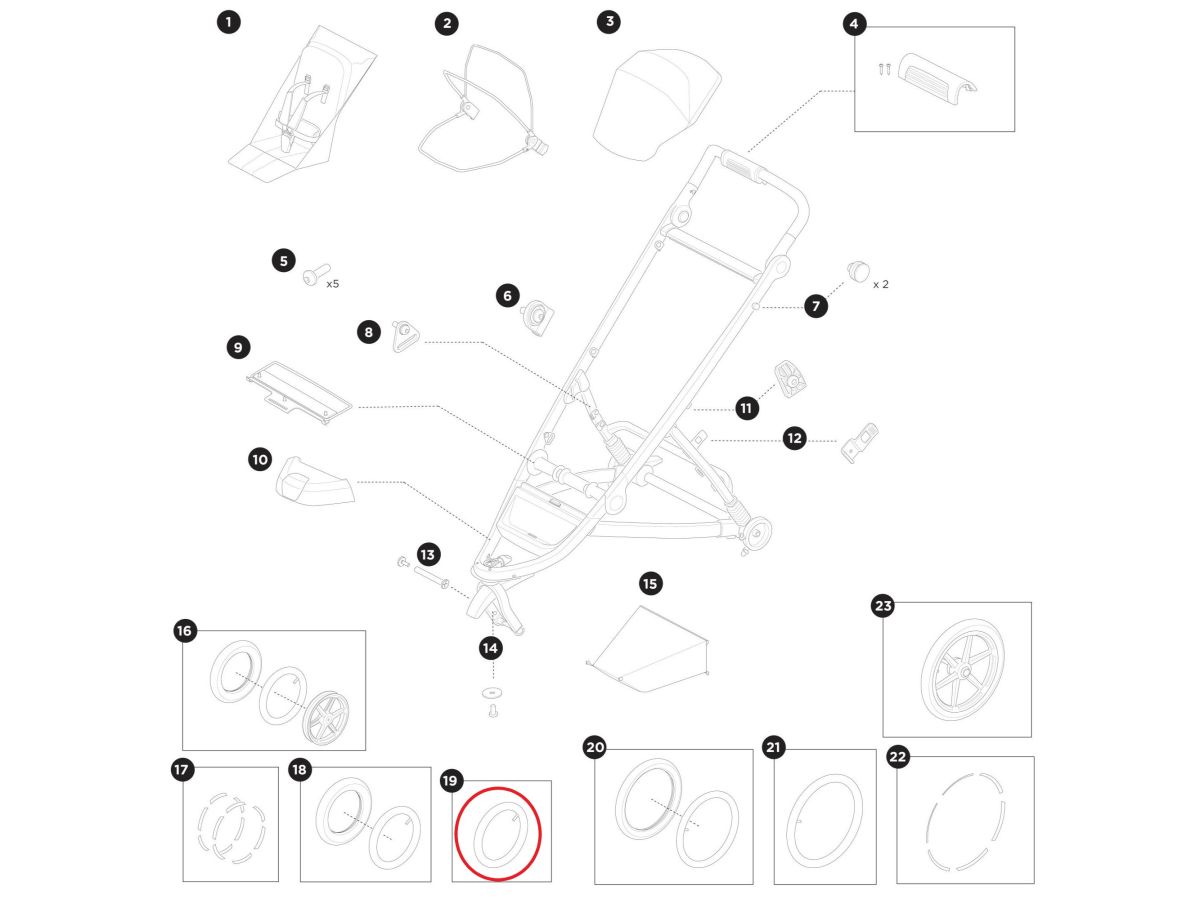 1
2
3
4
5
x5
6
7
x 2
8
9
10
11
12
13
14
15
16
17
18
19
20
21
22
23