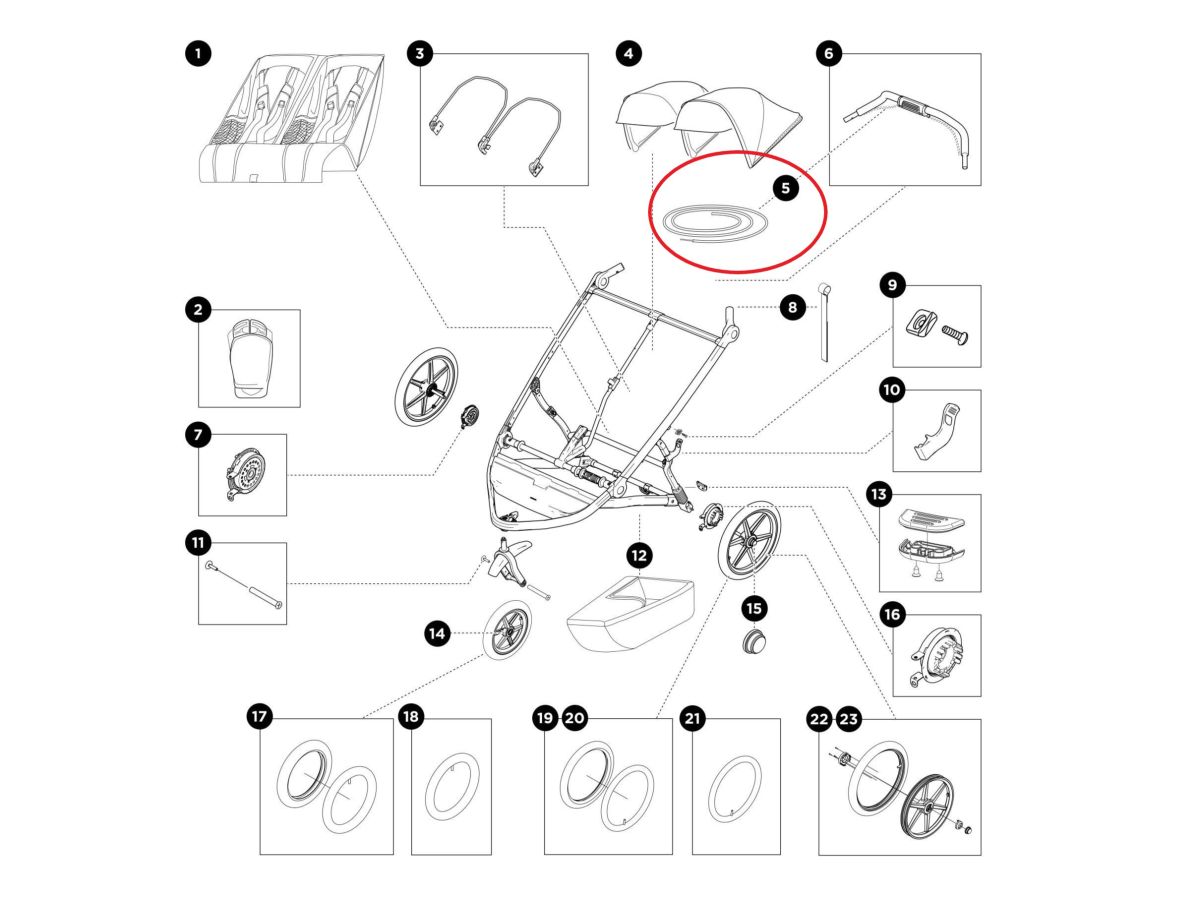 1
3
4
6
5
2
8
9
10
7
13
11
12
14
15
16
17
18
19 20
21
22 23