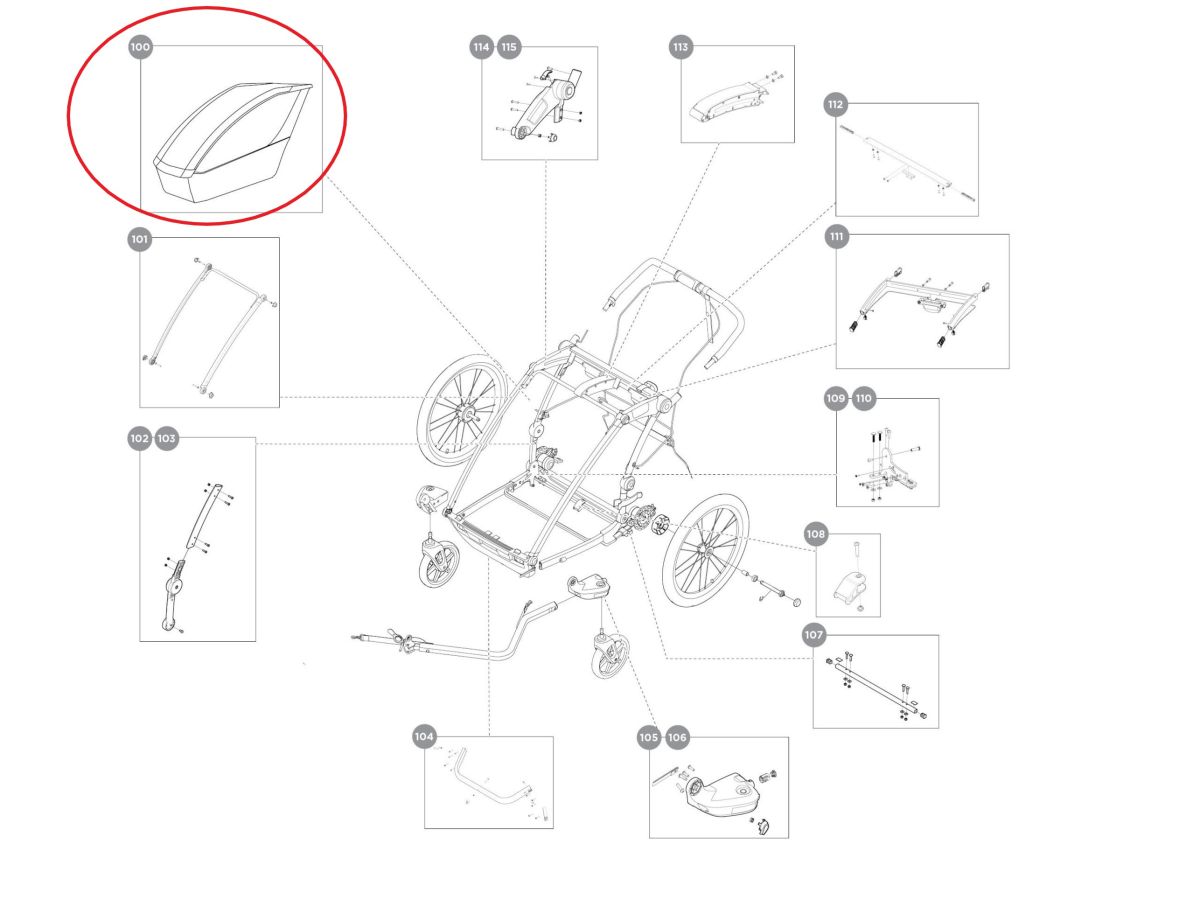 100
114 115
113
112
101
111
102 103
109 110
108
107
104
105 106