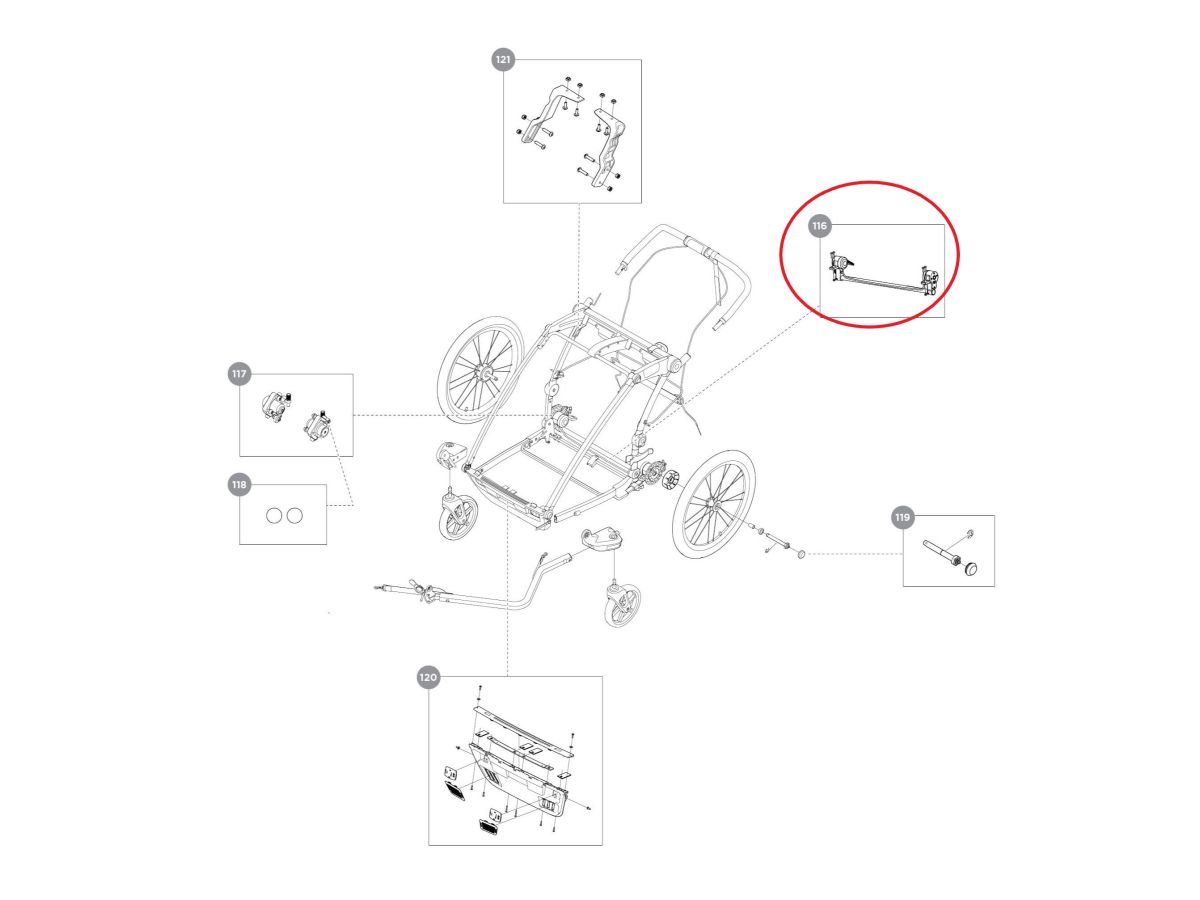 121

116

117

118

119

120