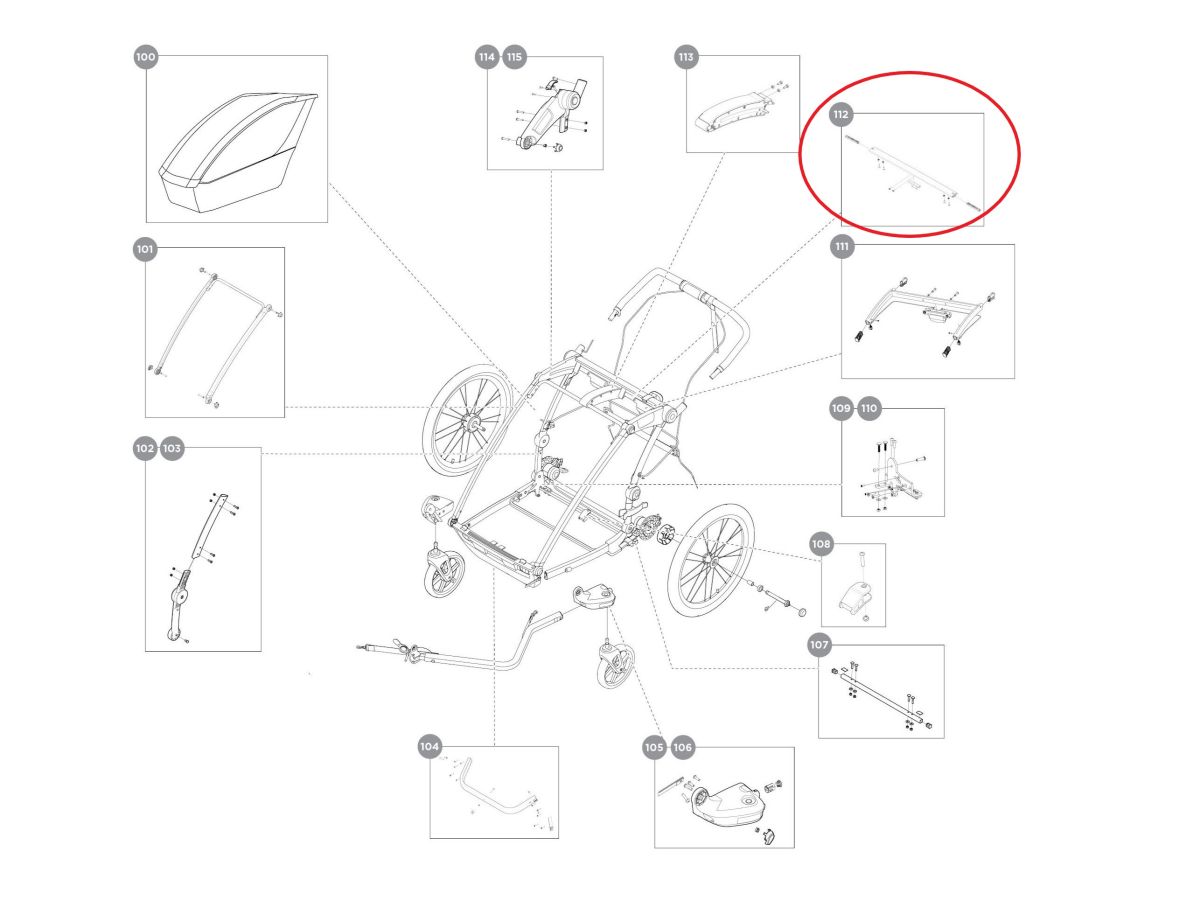 100

114 115

113

112

101

111

102 103

109 110

108

107

104

105 106