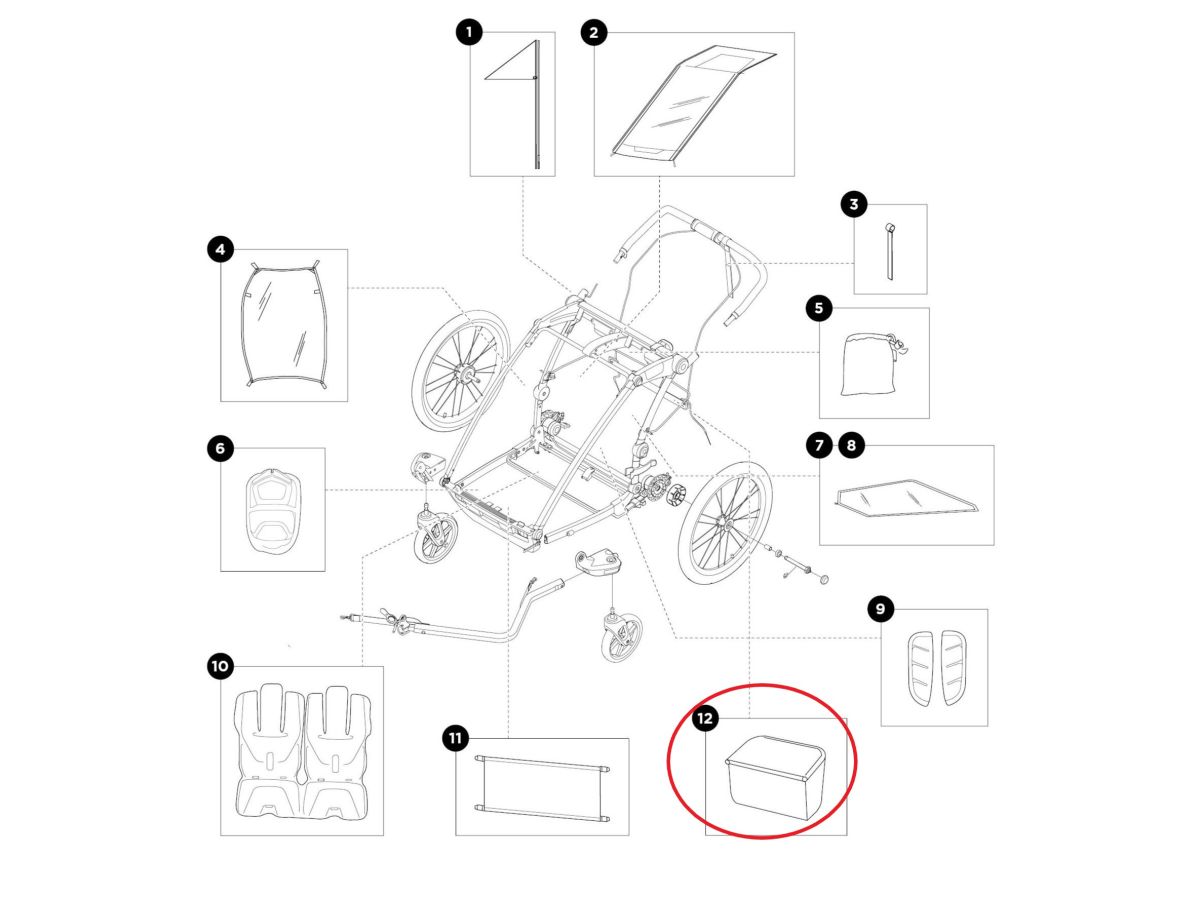 1
2
3
4
5
6
7 8
9
10
11
12