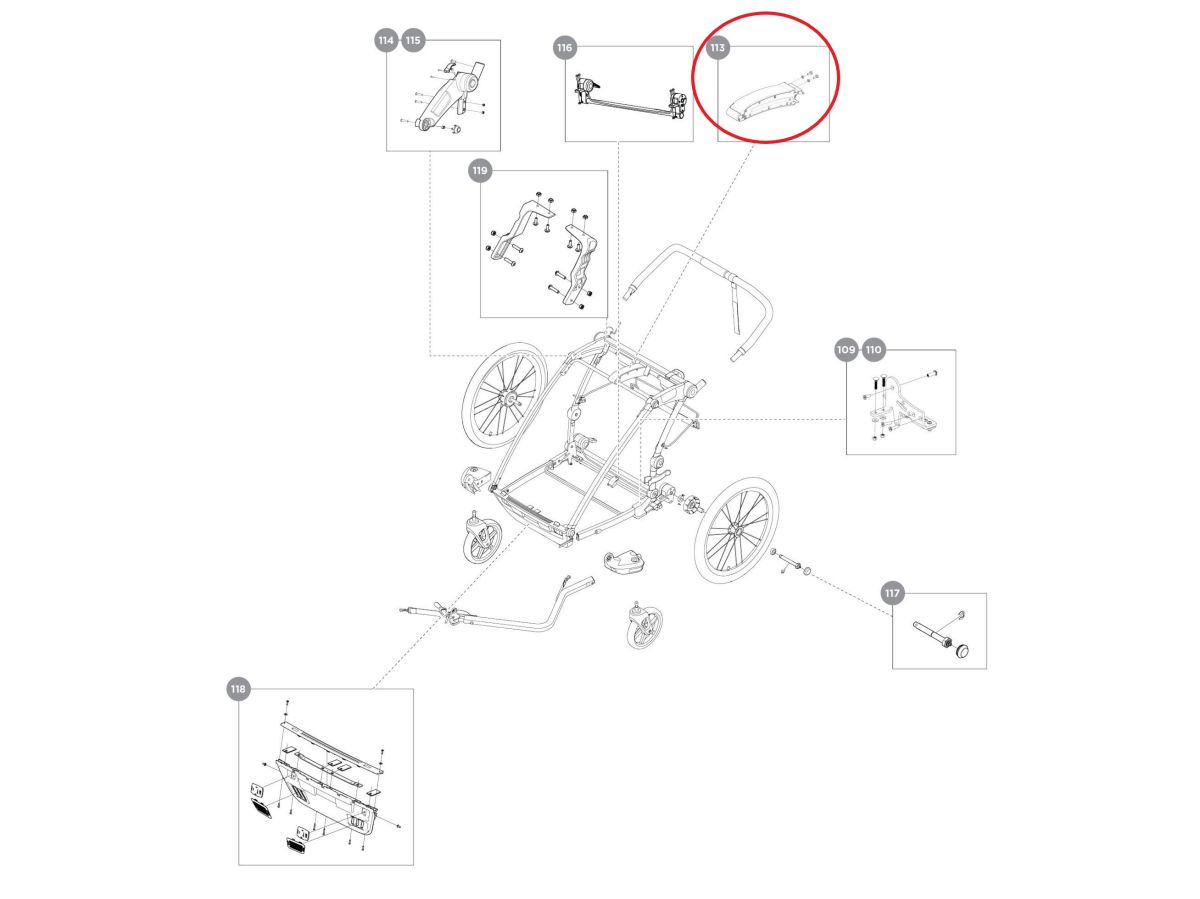 114 115

116

113

119

109 110

117

118