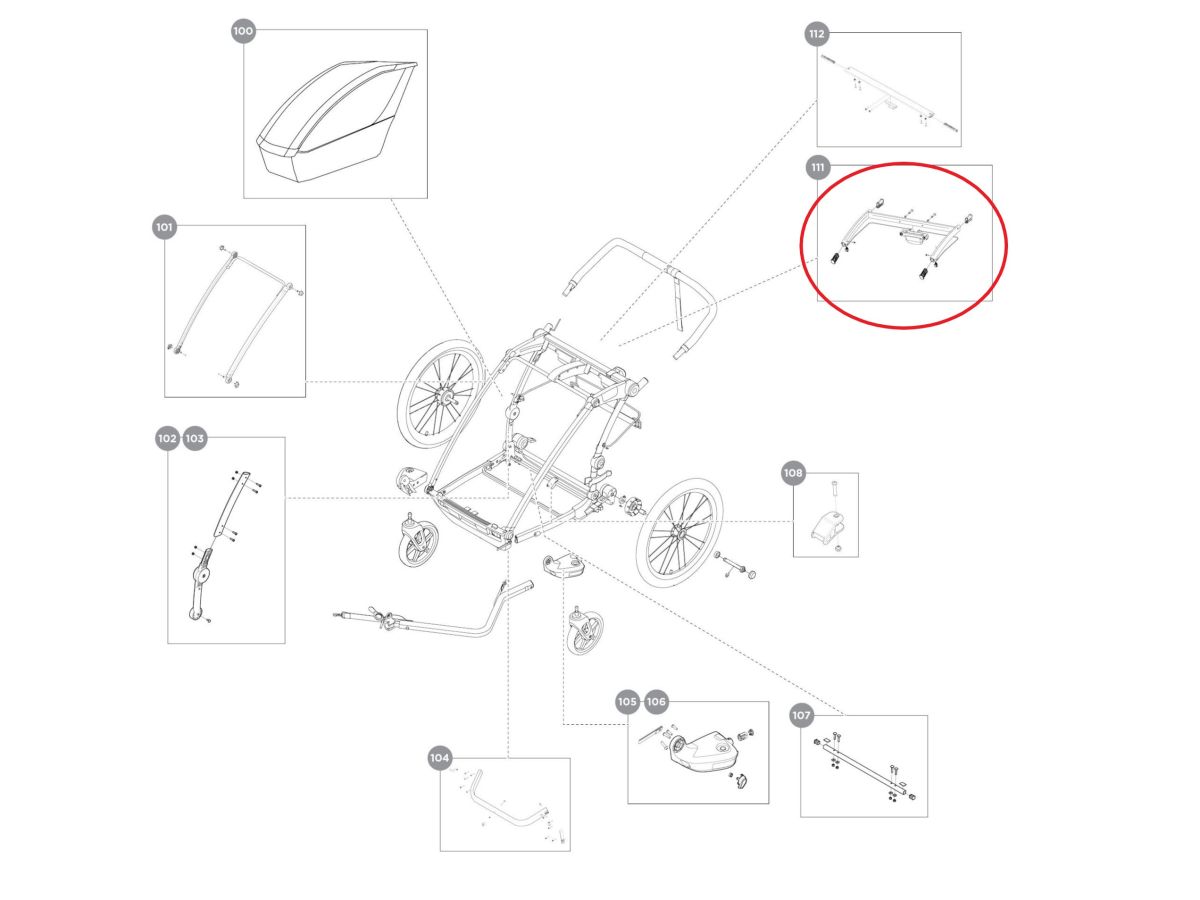 100
112
111
101
102 103
108
105 106
107
104