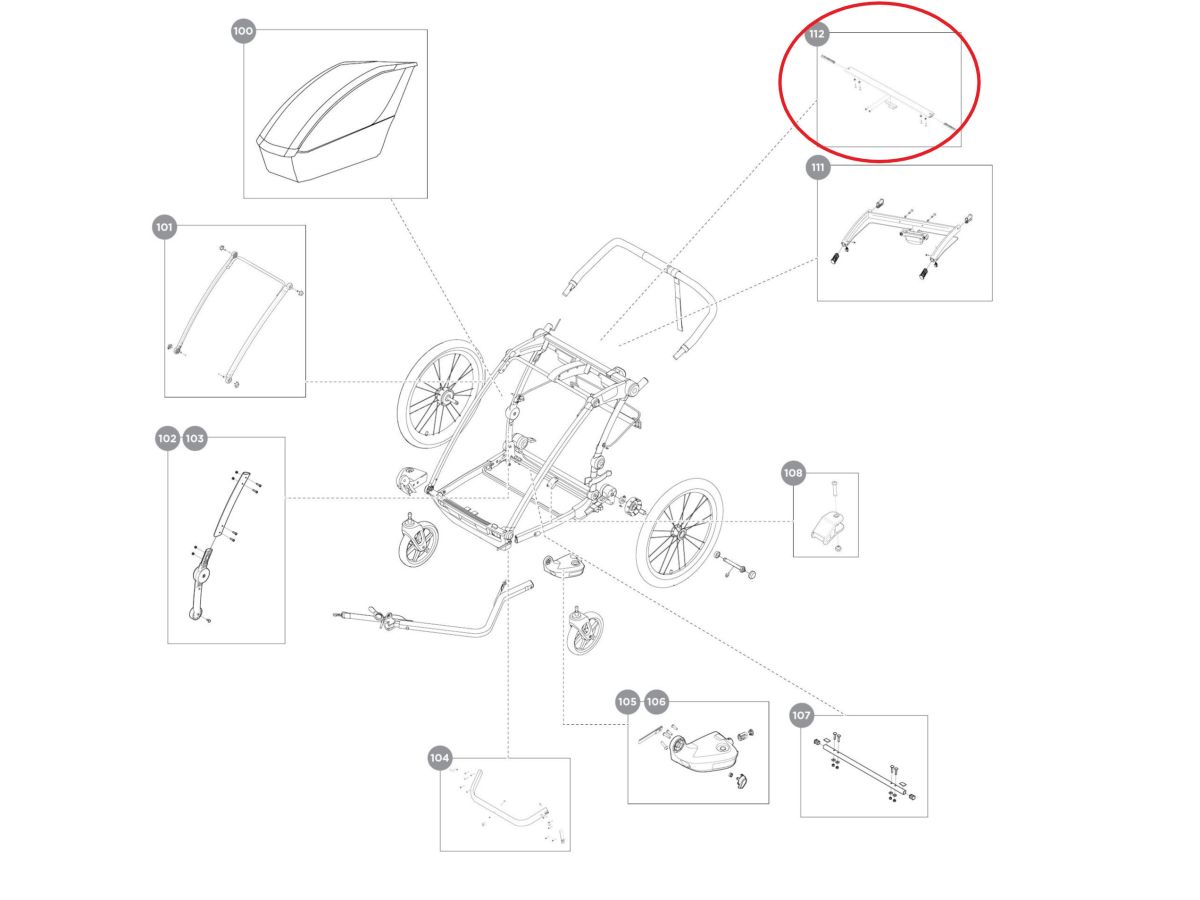 100

112

111

101

102 103

108

105 106

107

104