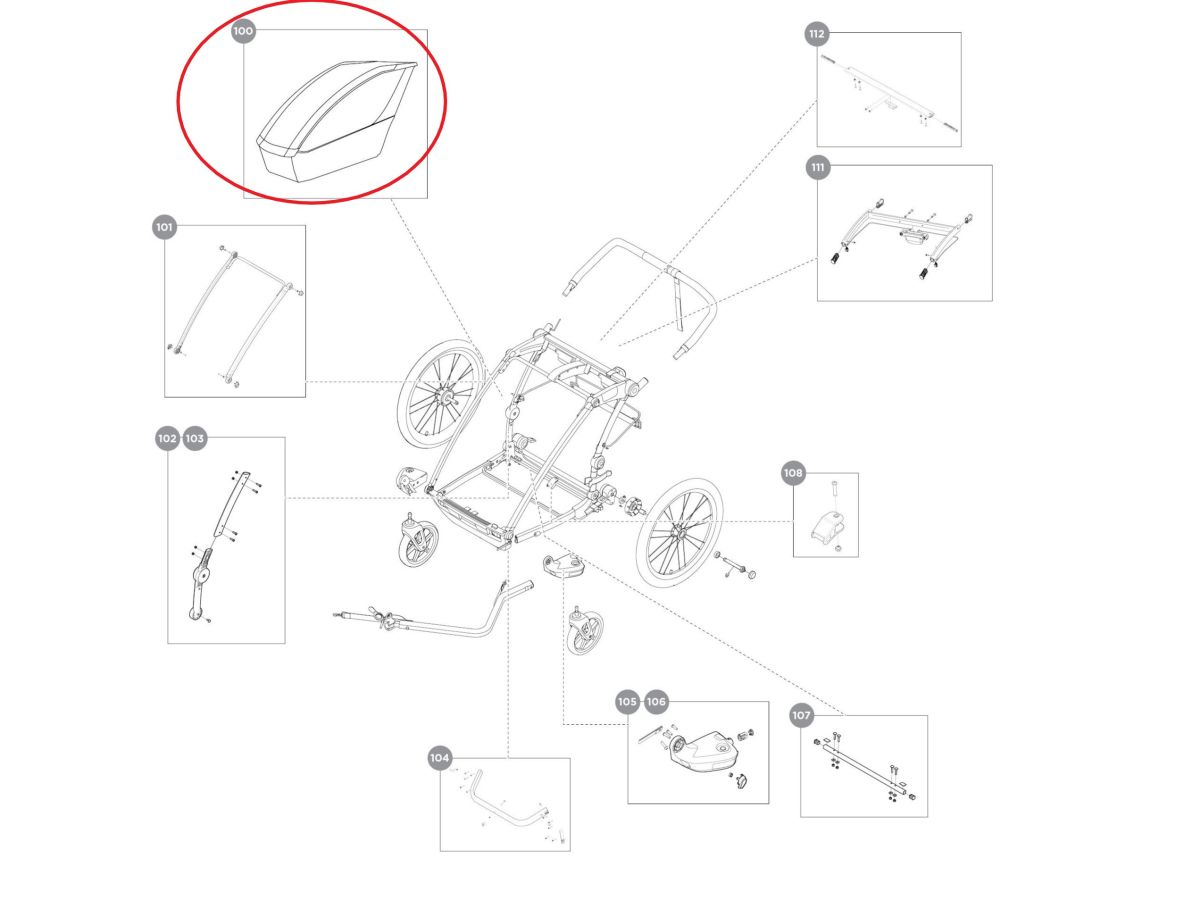 100

112

111

101

102 103

108

105 106

107

104