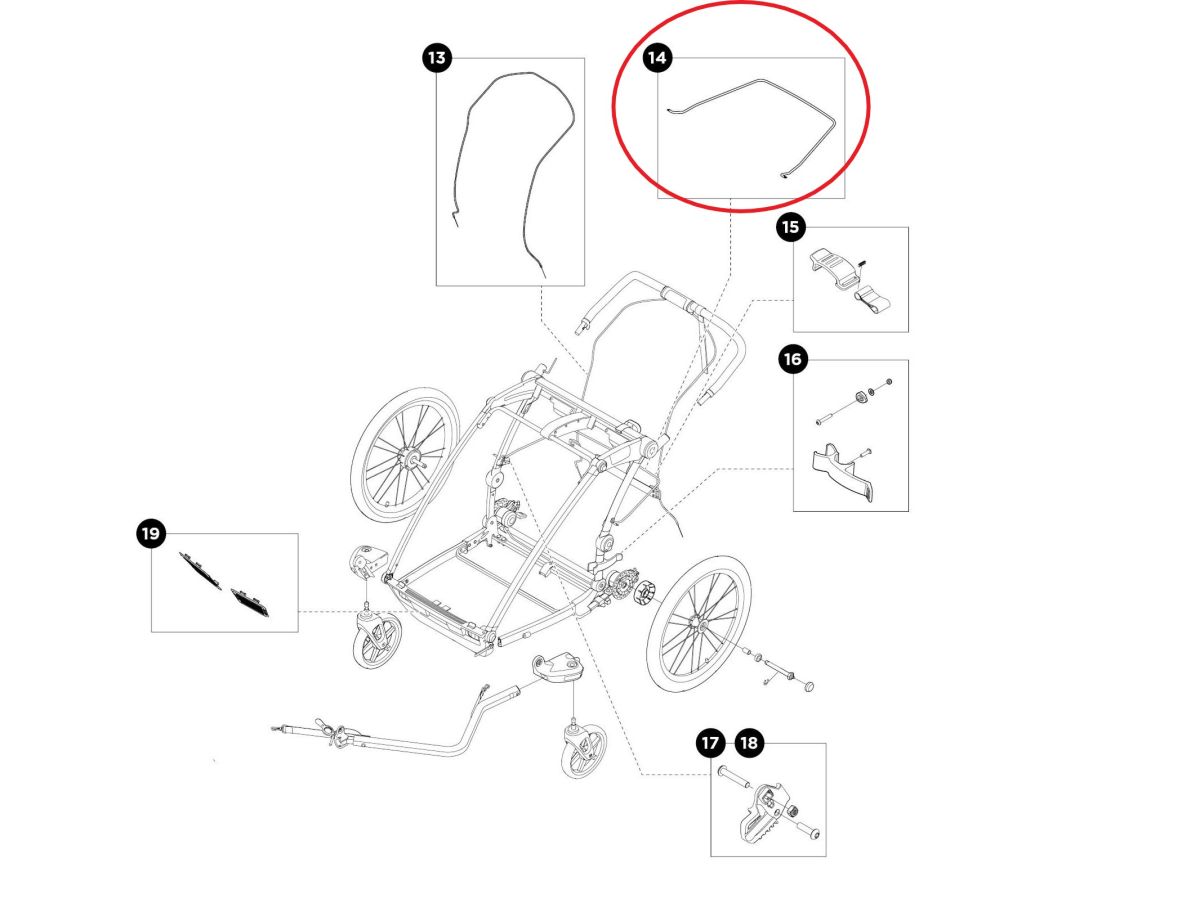 13

14

15

16

19

17

18